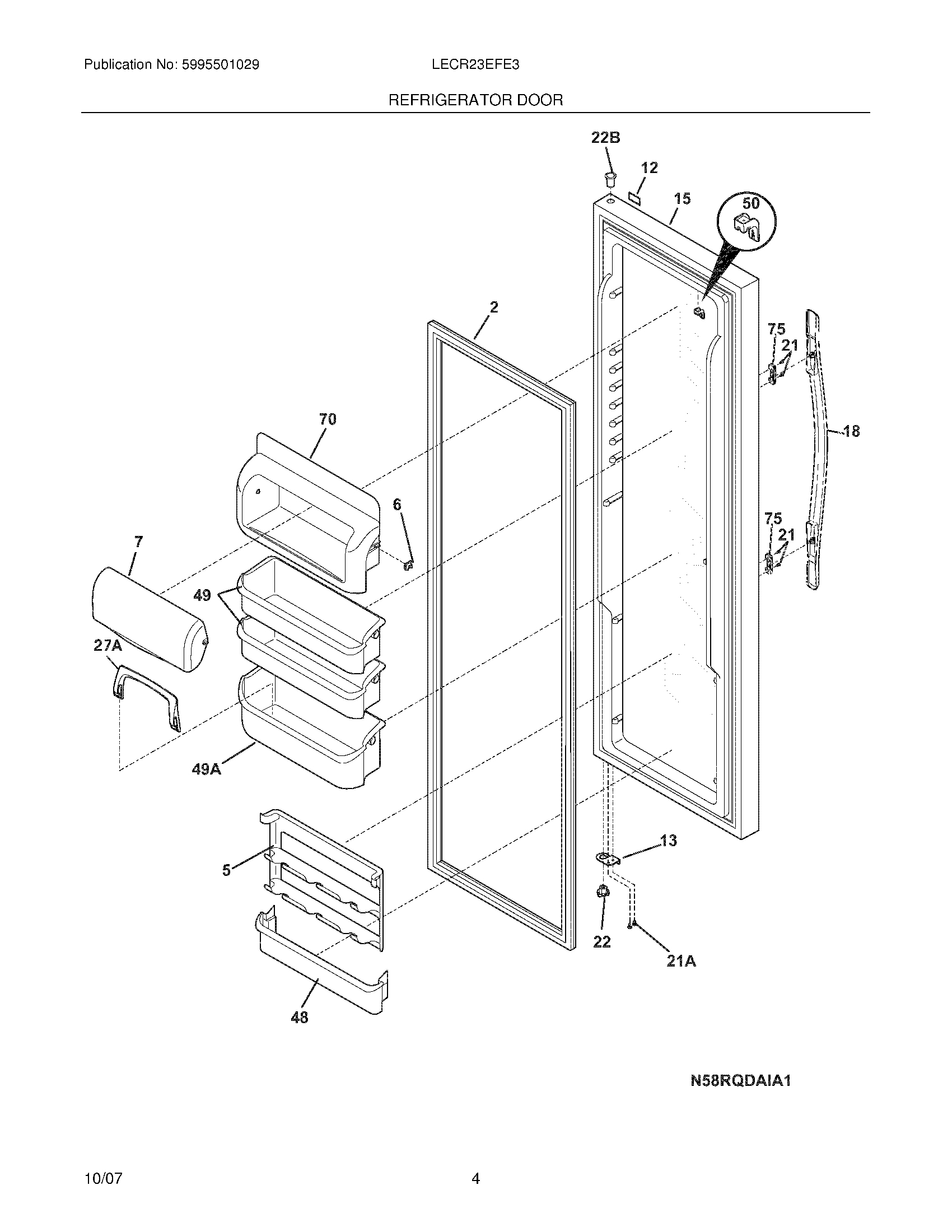 Publication No: 5995501029

LECR23EFE3

REFRIGERATOR DOOR

22B
12
15
50
2
75
21
18
70
6
75
21
7
49
27A
49A
13
5
22
21A
48

N58RQDAIA1

10/07

4