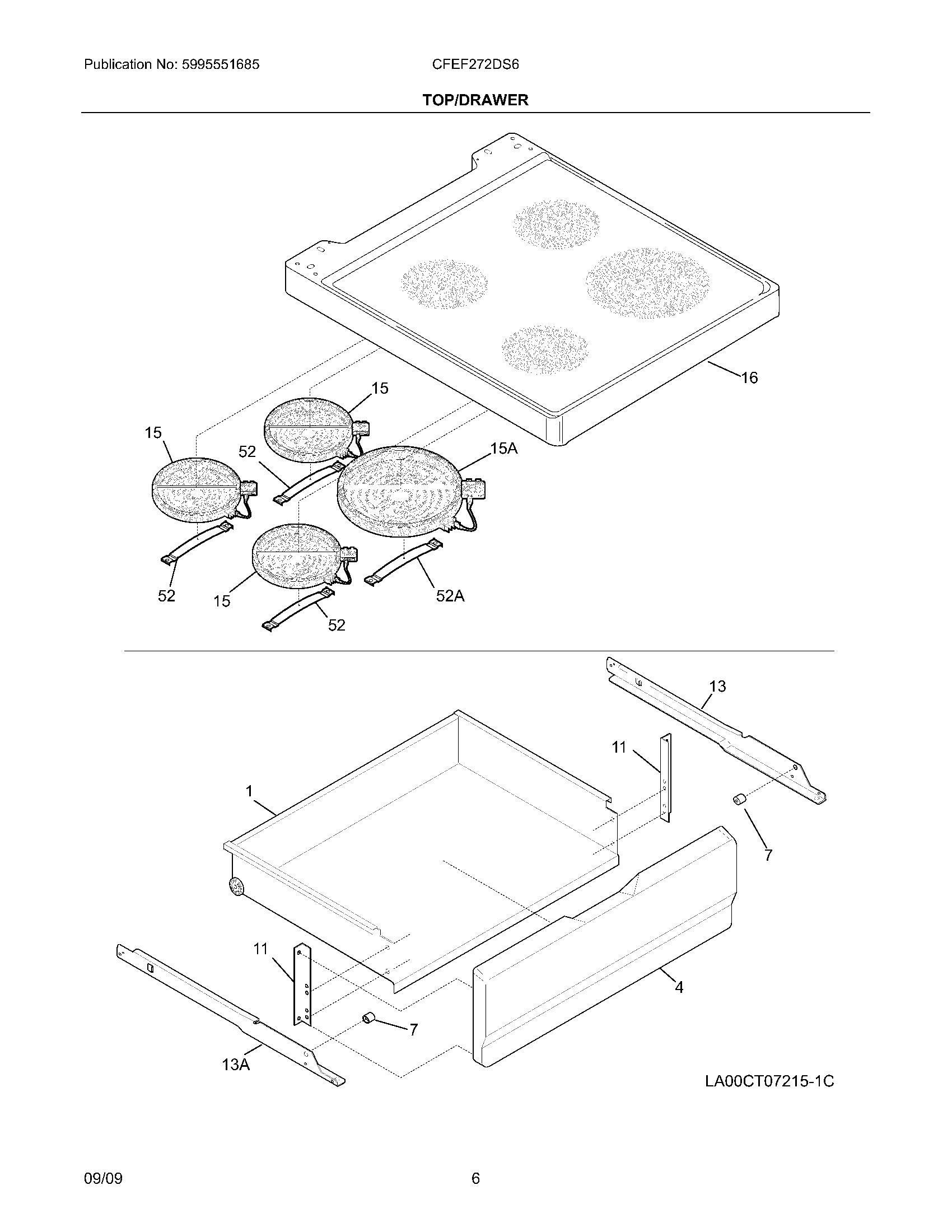 Publication No: 5995551685

CFEF272DS6

TOP/DRAWER

16

15

15

52

15A

52

15

52A

52

13

11

1

7

11

4

7

13A

LA00CT07215-1C

09/09

6