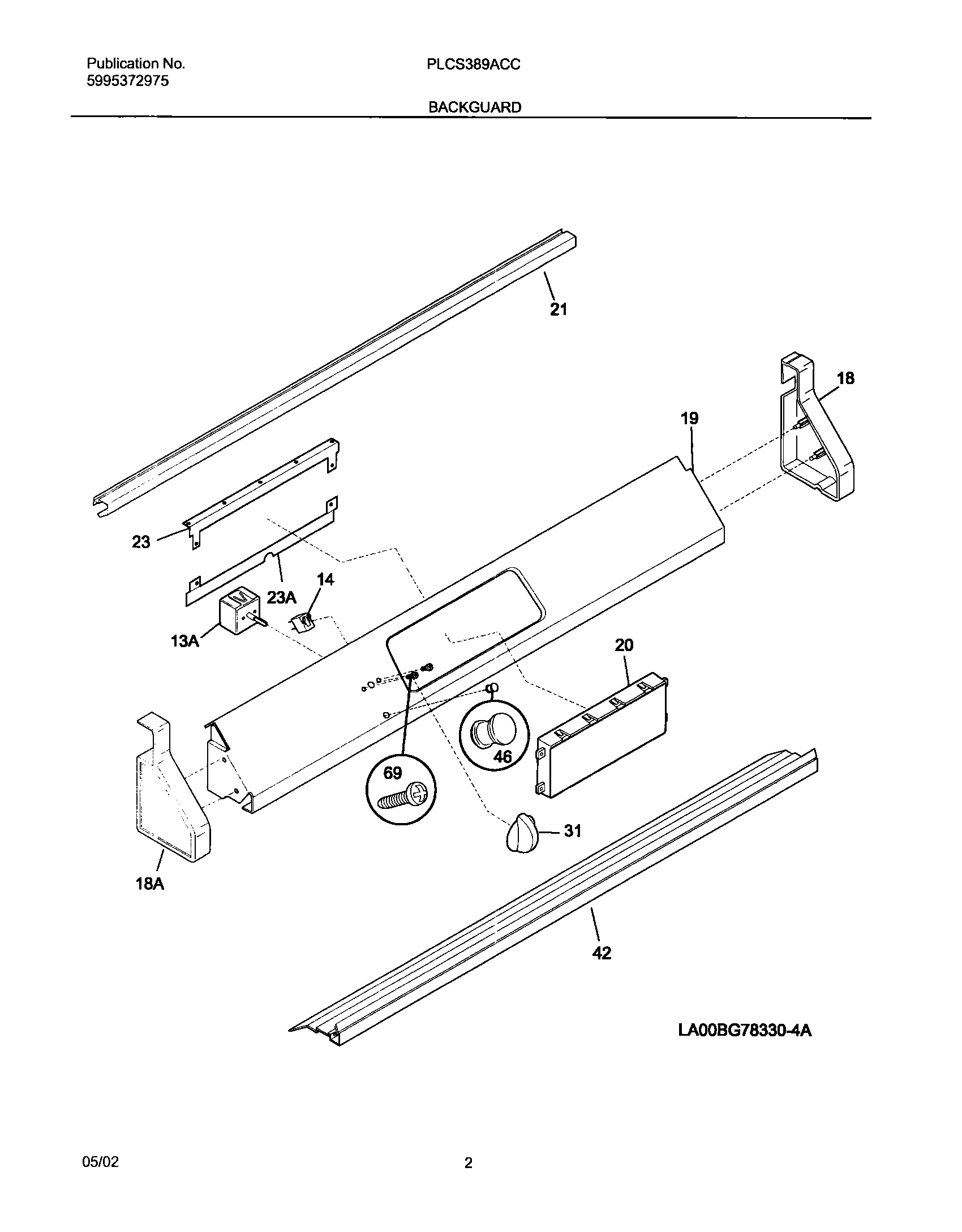 Publication No.
5995372975

PLCS389ACC

BACKGUARD

21

18

19

23

23A

14

13A

20

46

69

31

18A

42

LA00BG78330-4A

05/02

2