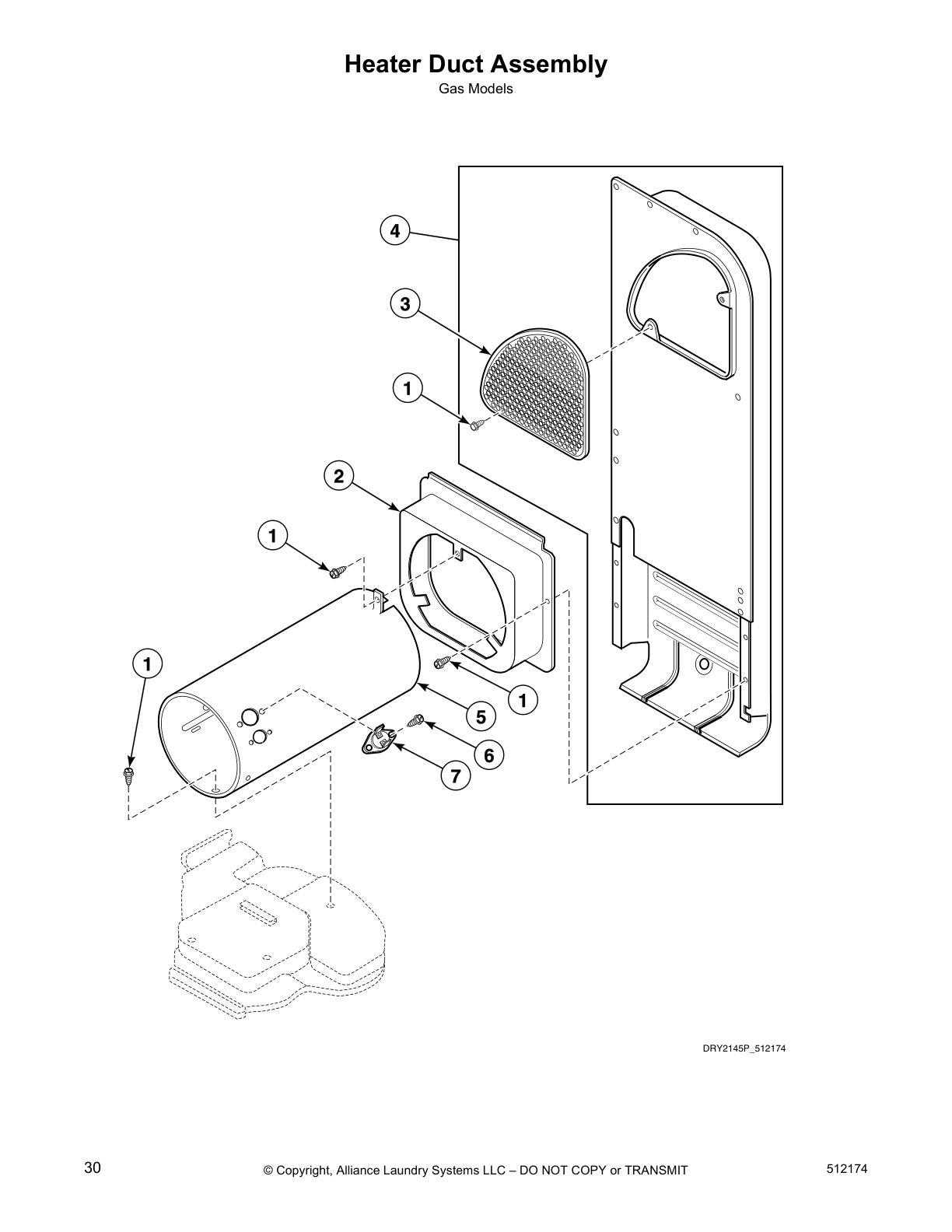 Heater Duct Assembly

Gas Models

4

3

1

2

1

1

1

5

6

7

DRY2145P_512174

30 © Copyright, Alliance Laundry Systems LLC – DO NOT COPY or TRANSMIT 512174