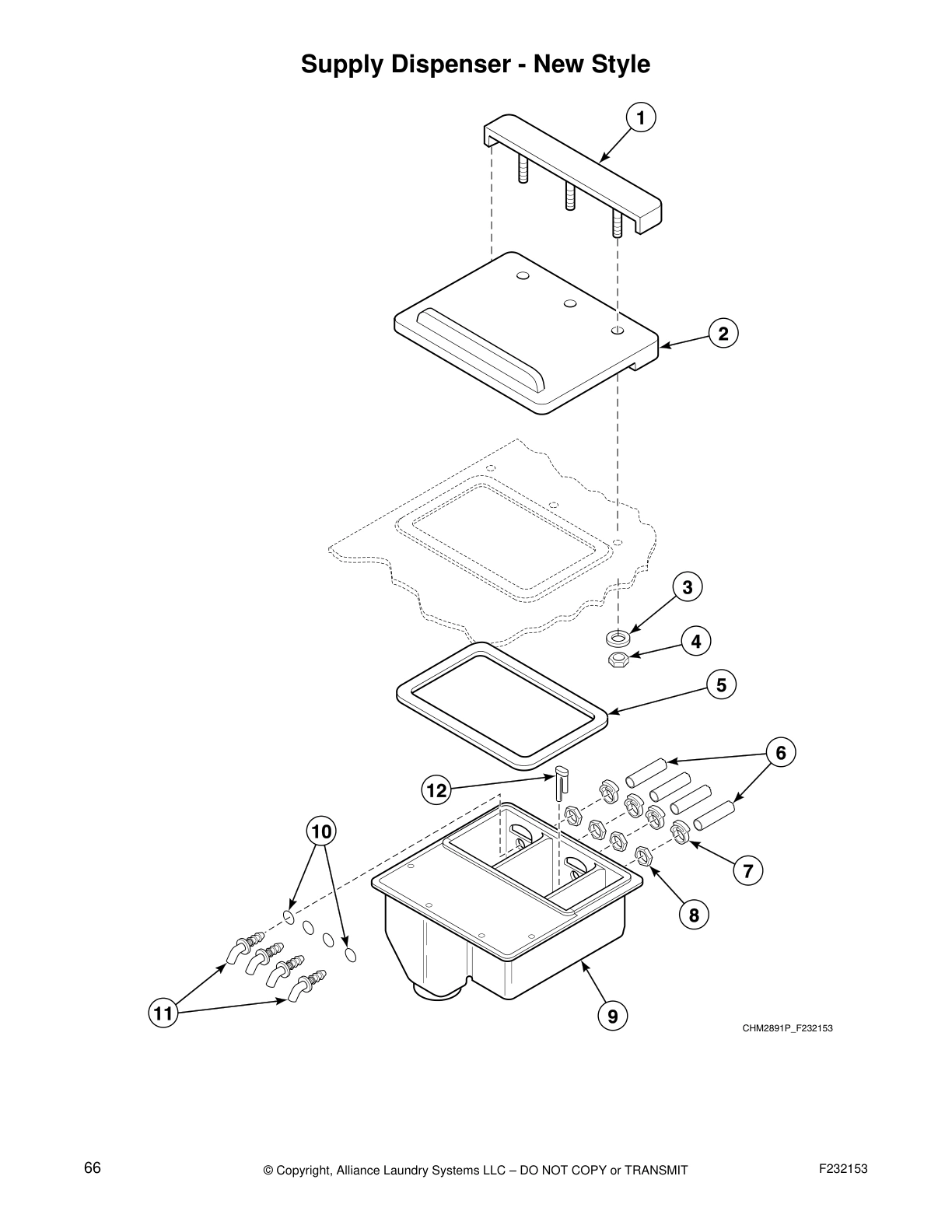 Supply Dispenser - New Style

1

2

3

4

5

6

12

10

7

8

11

9

CHM2891P_F232153

66

© Copyright, Alliance Laundry Systems LLC – DO NOT COPY or TRANSMIT

F232153