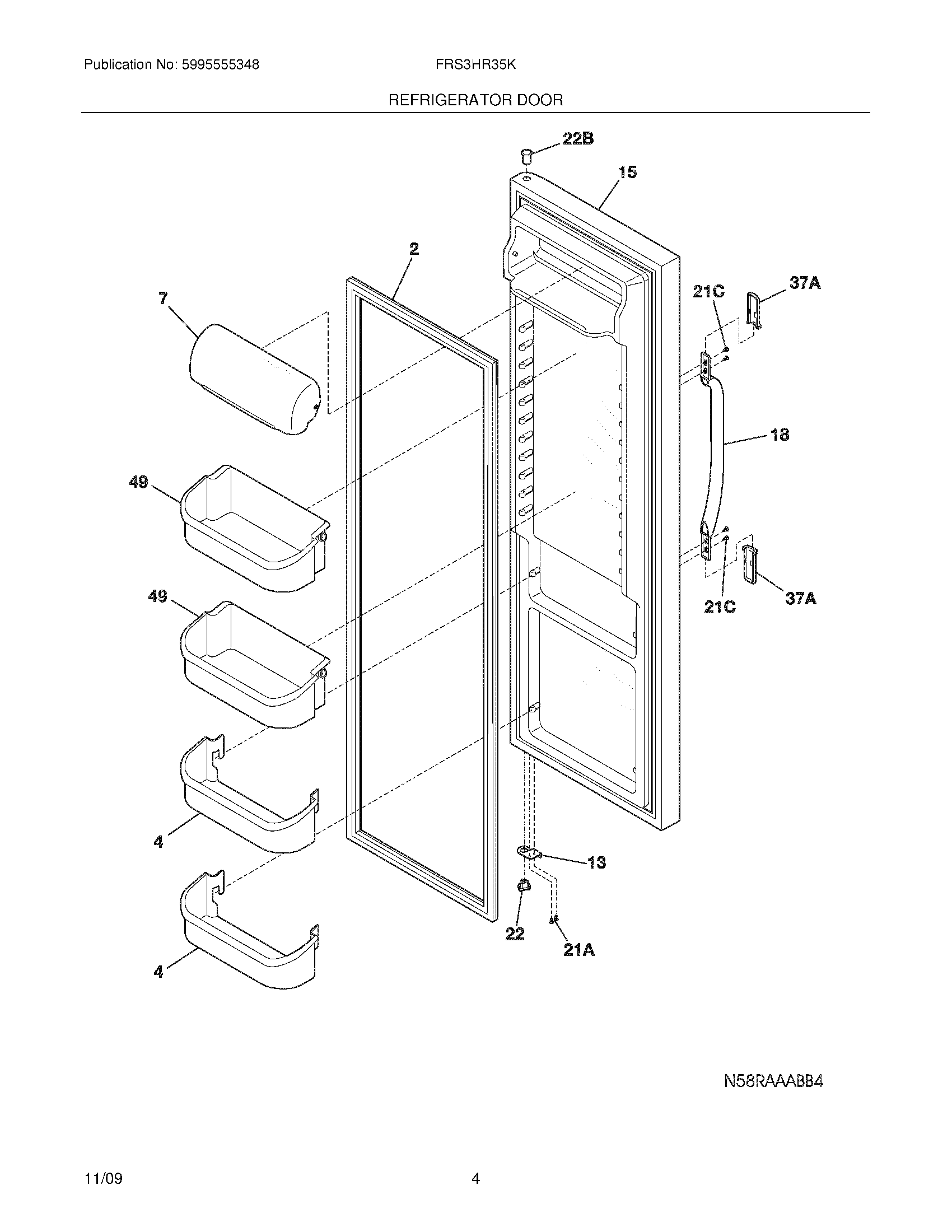 Publication No: 5995555348

FRS3HR35K

REFRIGERATOR DOOR

22B

15

2

7

21C

37A

18

49

49

21C

37A

4

13

22

21A

4

N58RAAABB4

11/09

4