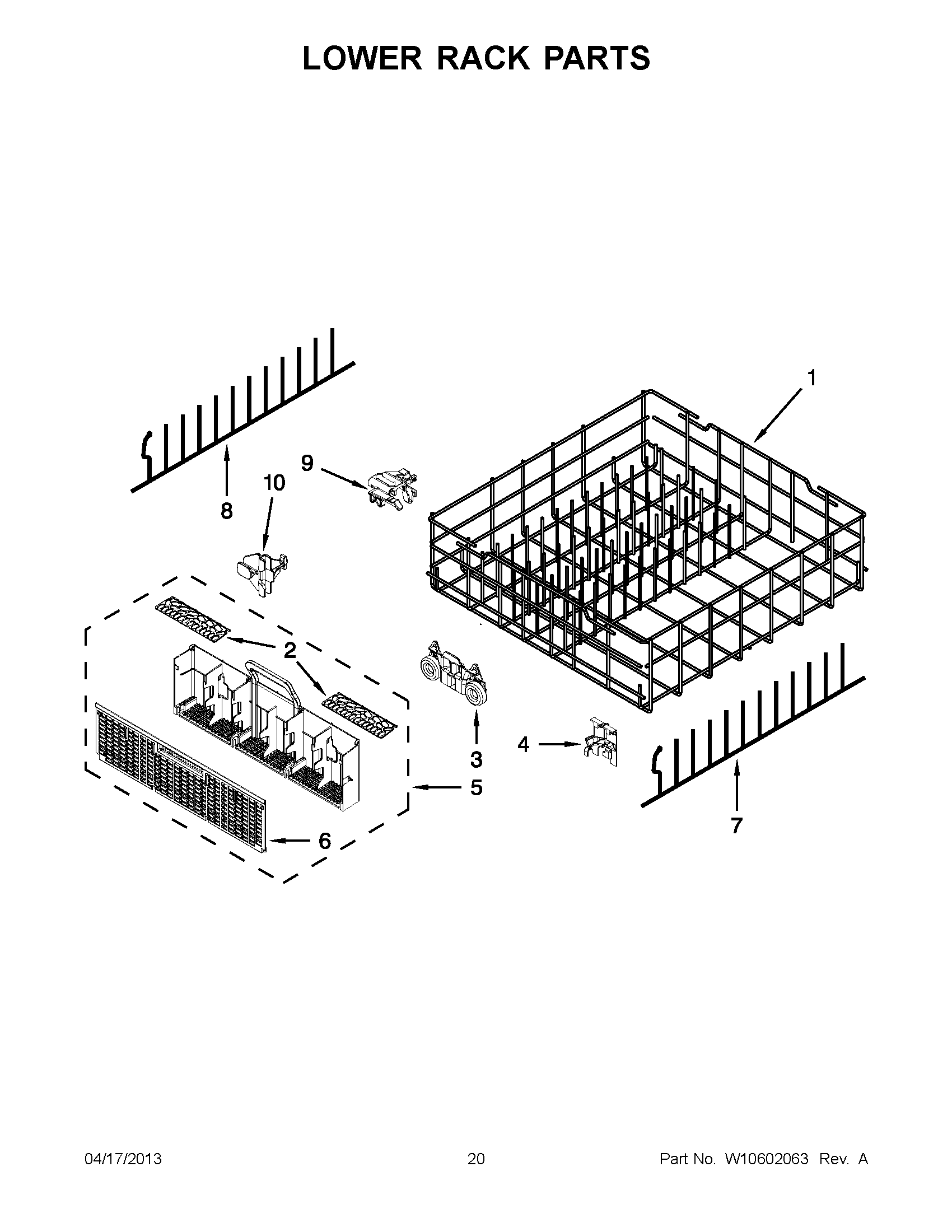 LOWER RACK PARTS

1

9

10

8

2

3

4

5

6

7

04/17/2013

20

Part No. W10602063 Rev. A