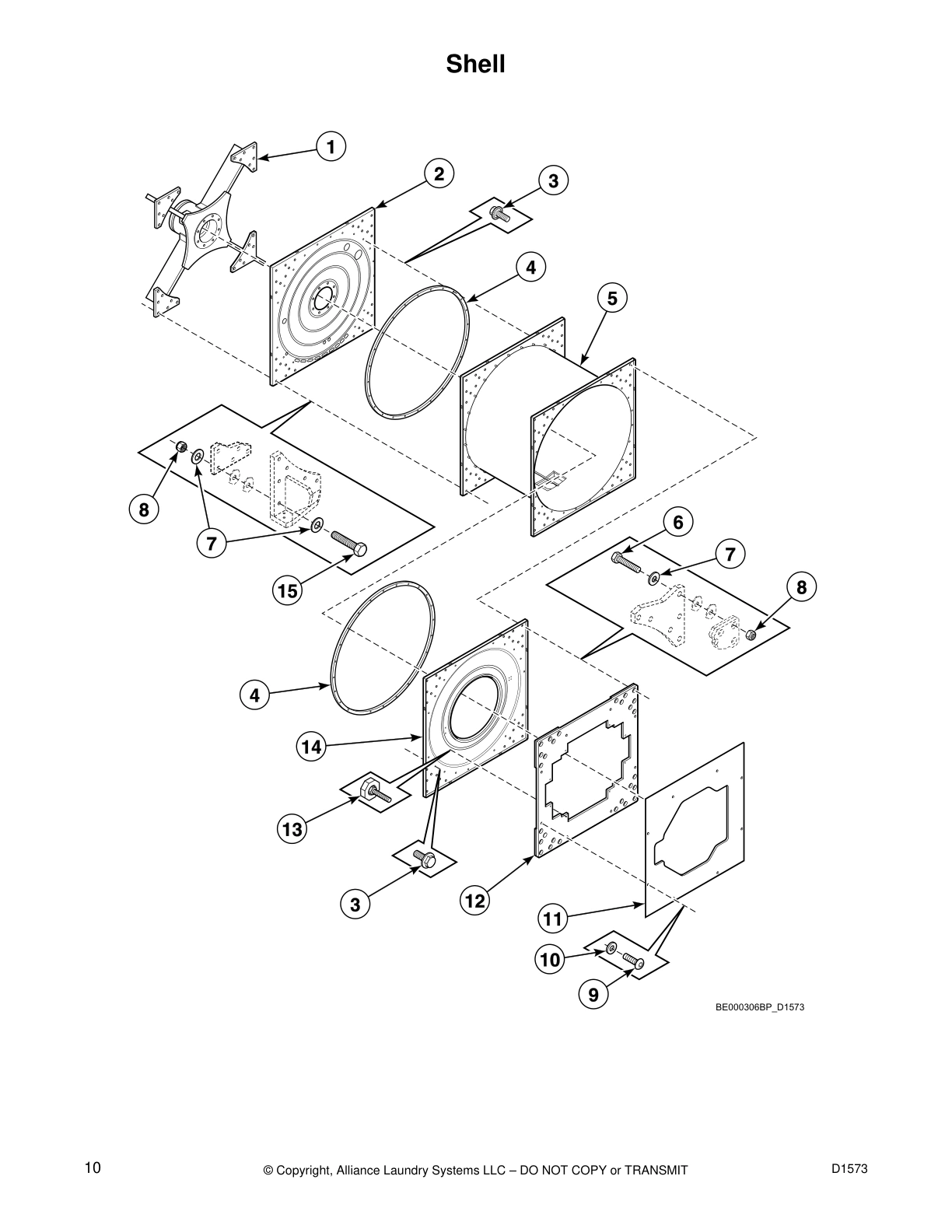 Shell

1
2
3
4
5
8
7
15
6
7
8
4
14
13
3
12
11
10
9

BE000306BP_D1573

10

© Copyright, Alliance Laundry Systems LLC – DO NOT COPY or TRANSMIT

D1573