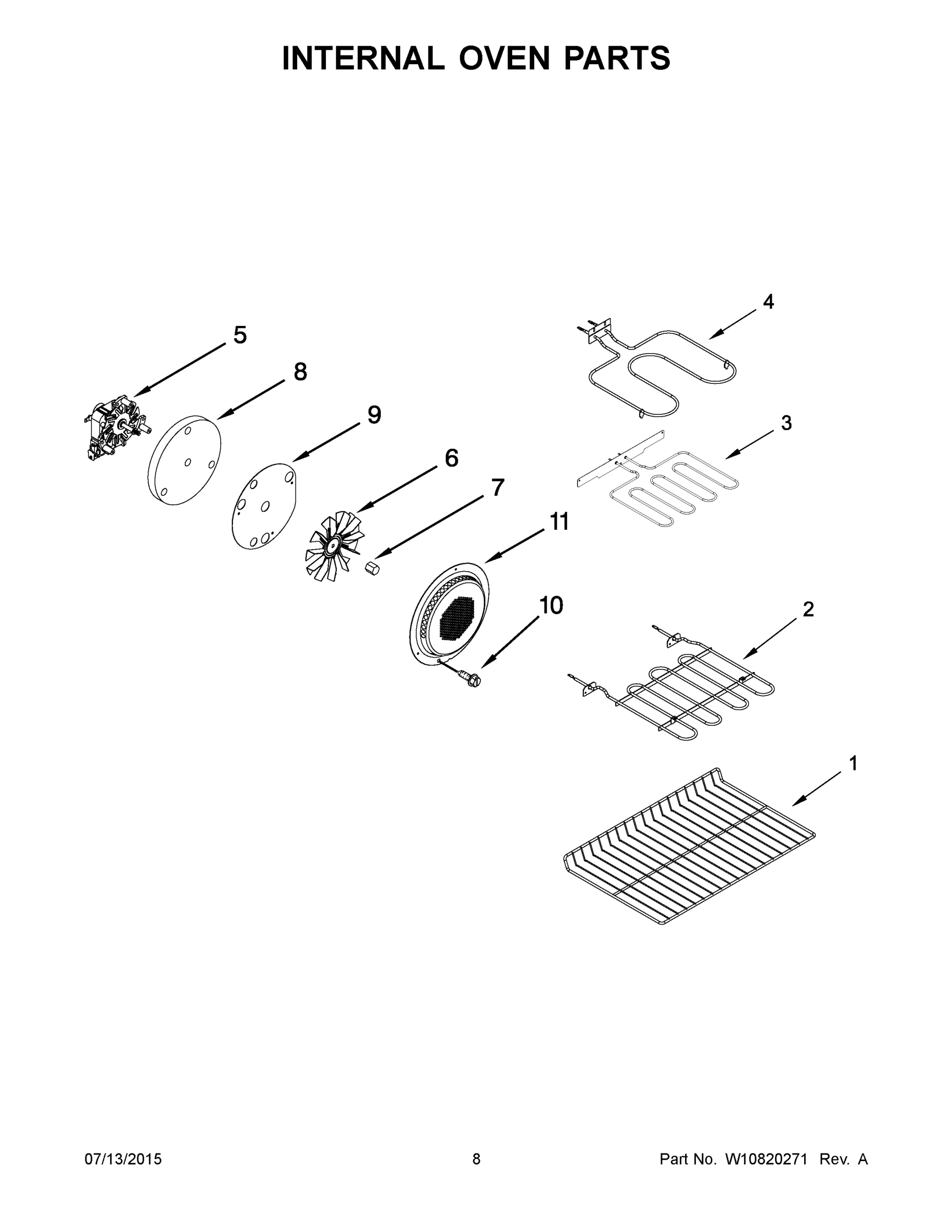 INTERNAL OVEN PARTS

4

5

8

9

3

6

7

11

10

2

1

07/13/2015

8

Part No. W10820271 Rev. A