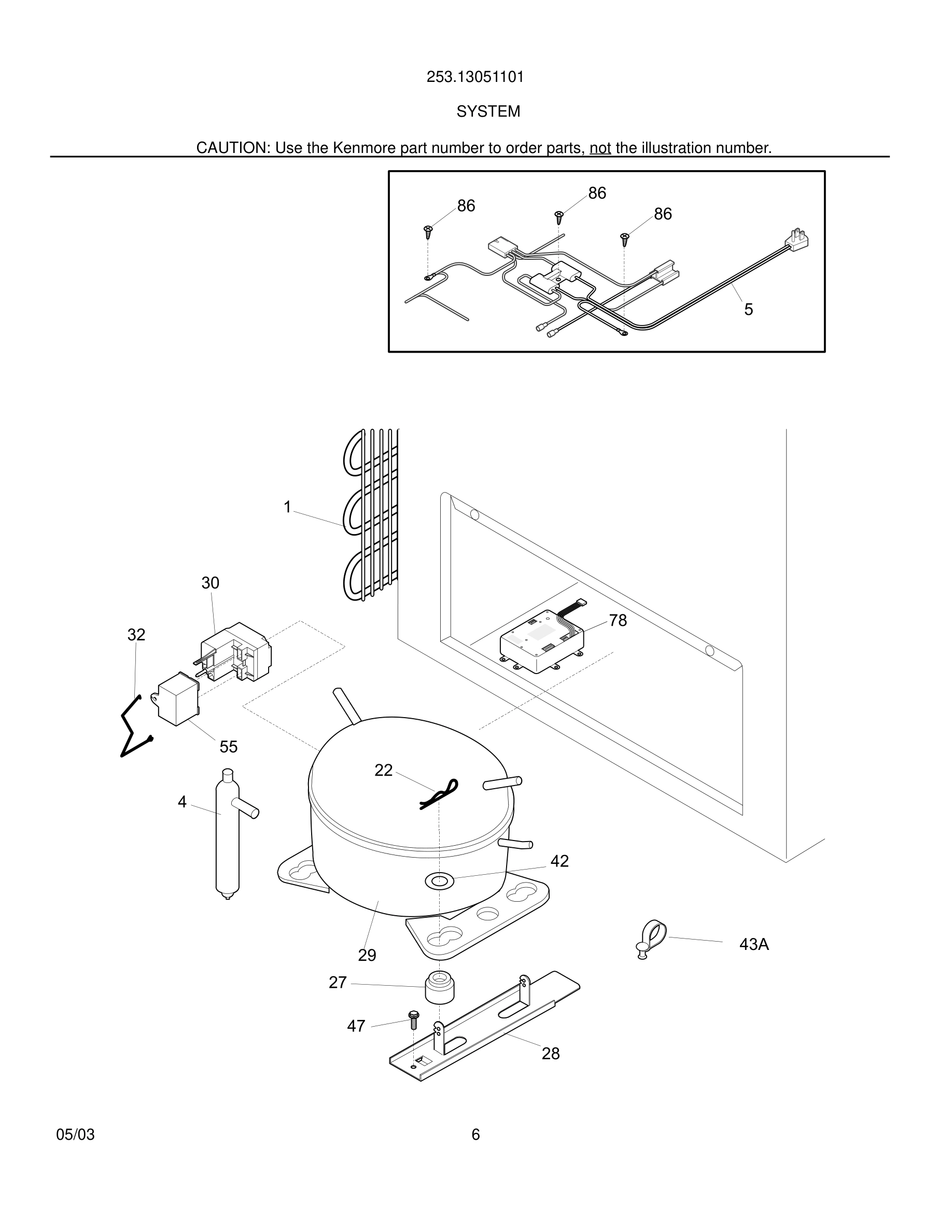 253.13051101

SYSTEM

CAUTION: Use the Kenmore part number to order parts, not the illustration number.

86
86
86
5

1
30
32
78
55
22
4
42
29
43A
27
47
28

05/03

6