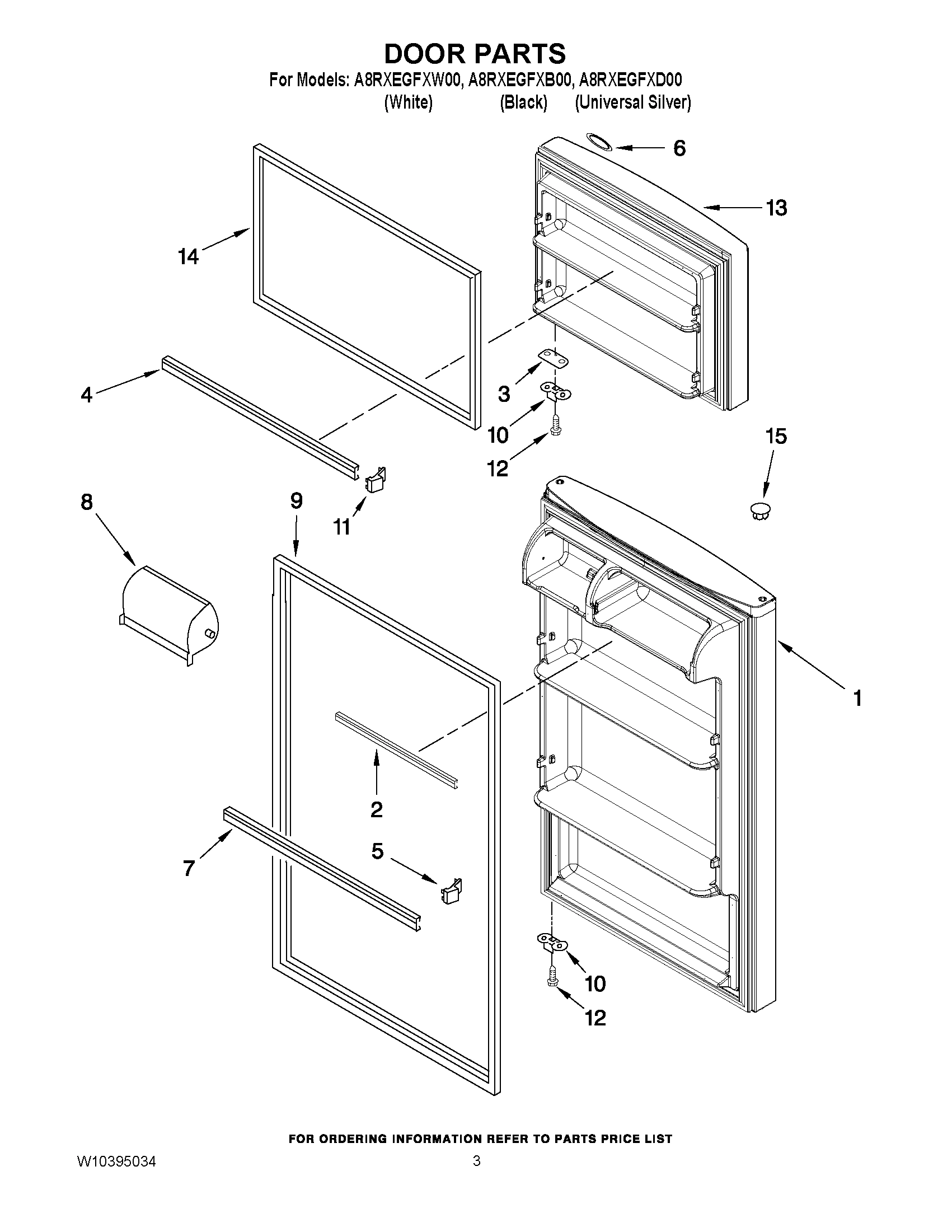 DOOR PARTS
For Models: A8RXEGFXW00, A8RXEGFXB00, A8RXEGFXD00
(White) (Black) (Universal Silver)

6
13
14
4
3
10
12
15
8
9
11
1
2
5
7
10
12

FOR ORDERING INFORMATION REFER TO PARTS PRICE LIST

W10395034

3