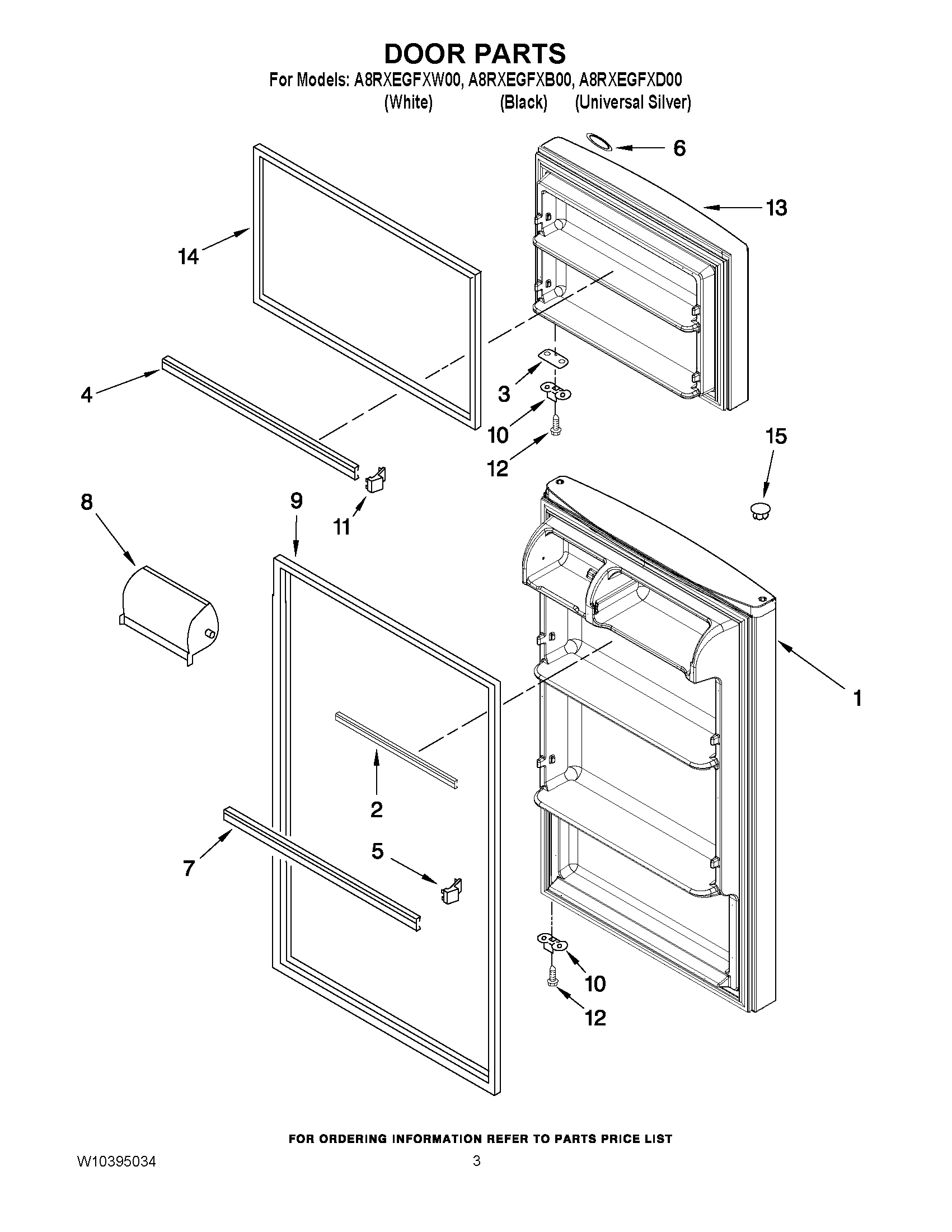 DOOR PARTS

For Models: A8RXEGFXW00, A8RXEGFXB00, A8RXEGFXD00
(White) (Black) (Universal Silver)

6
13
14
4
3
10
12
15
8
9
11
1
2
5
7
10
12

FOR ORDERING INFORMATION REFER TO PARTS PRICE LIST

W10395034
3