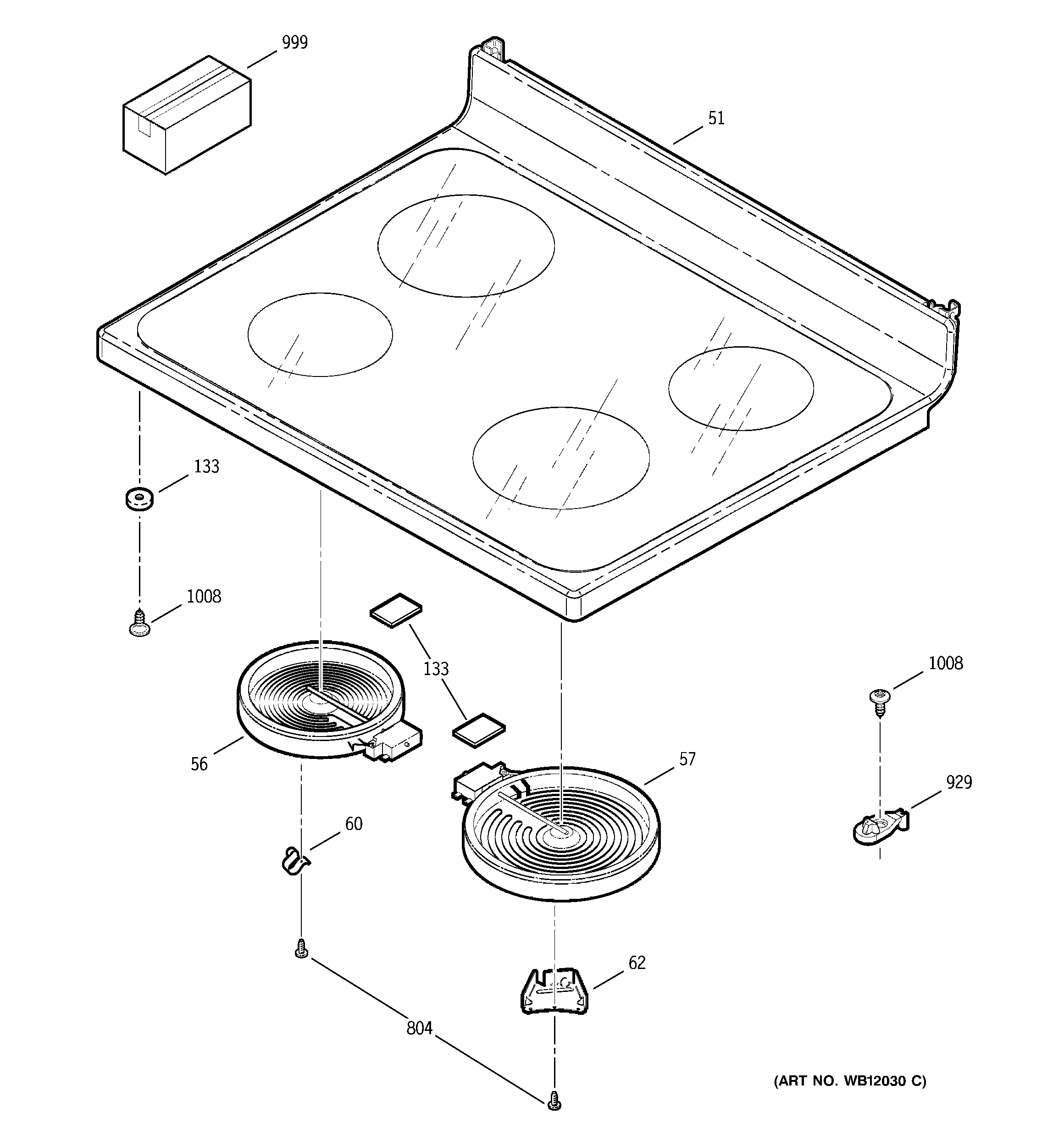 999

51

133

1008

133

1008

56

57

929

60

62

804

(ART NO. WB12030 C)