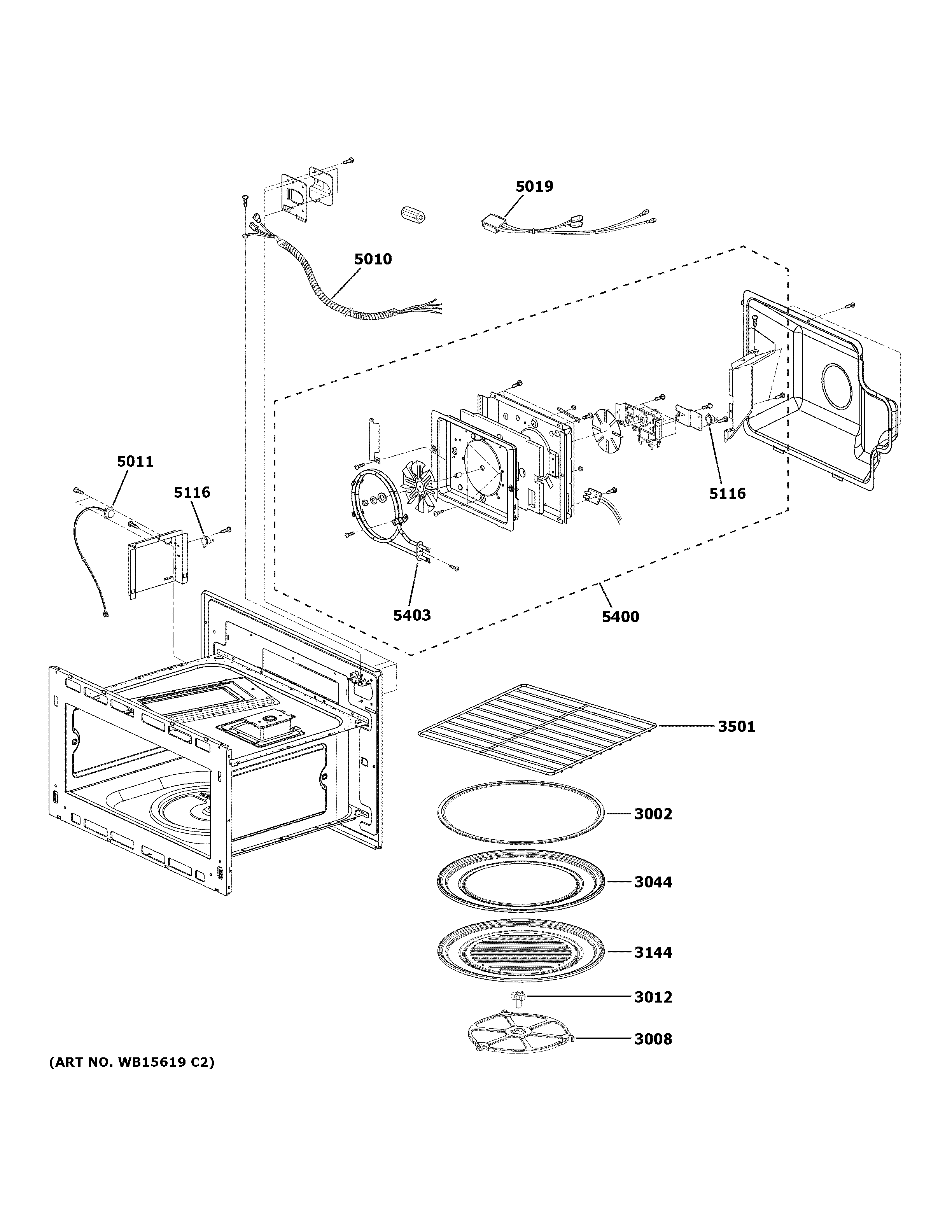 5019

5010

5011

5116

5116

5403

5400

3501

3002

3044

3144

3012

3008

(ART NO. WB15619 C2)