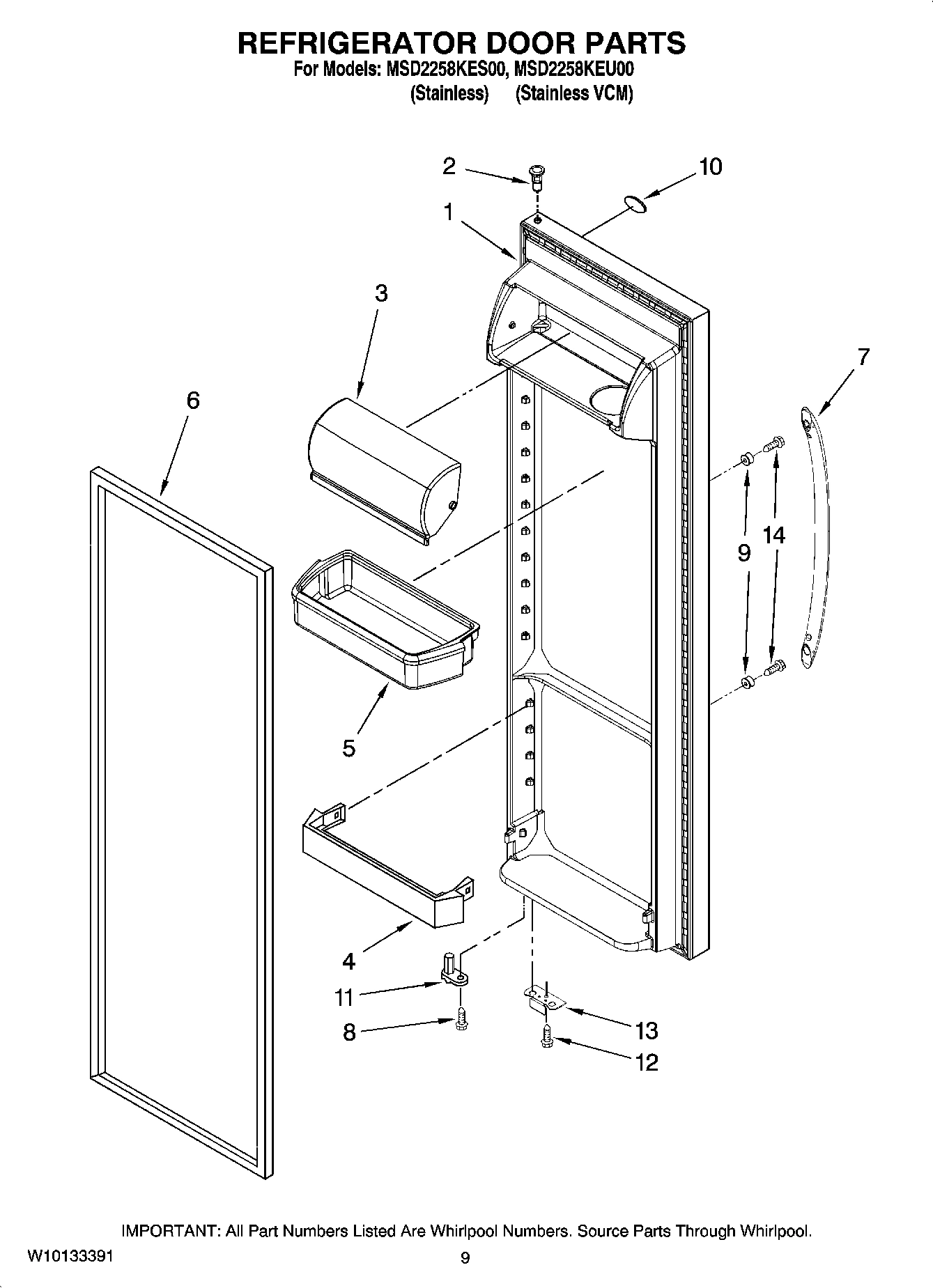 REFRIGERATOR DOOR PARTS
For Models: MSD2258KES00, MSD2258KEU00
(Stainless) (Stainless VCM)

2
10
1
3
7
6
9
14
5
4
11
8
13
12

IMPORTANT: All Part Numbers Listed Are Whirlpool Numbers. Source Parts Through Whirlpool.
W10133391
9