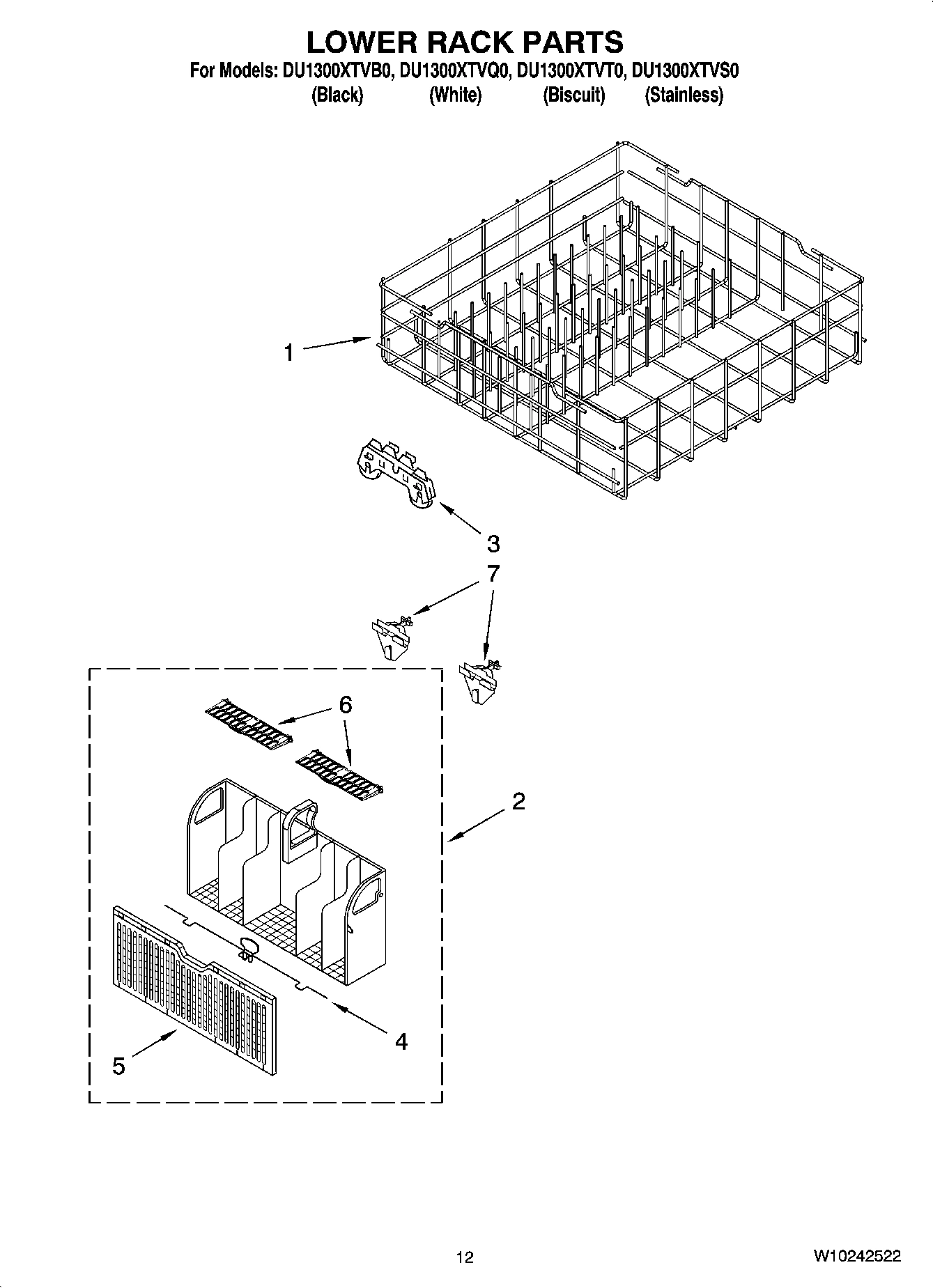 LOWER RACK PARTS

For Models: DU1300XTVB0, DU1300XTVQ0, DU1300XTVT0, DU1300XTVS0
(Black) (White) (Biscuit) (Stainless)

1

3

7

6

2

4

5

12

W10242522