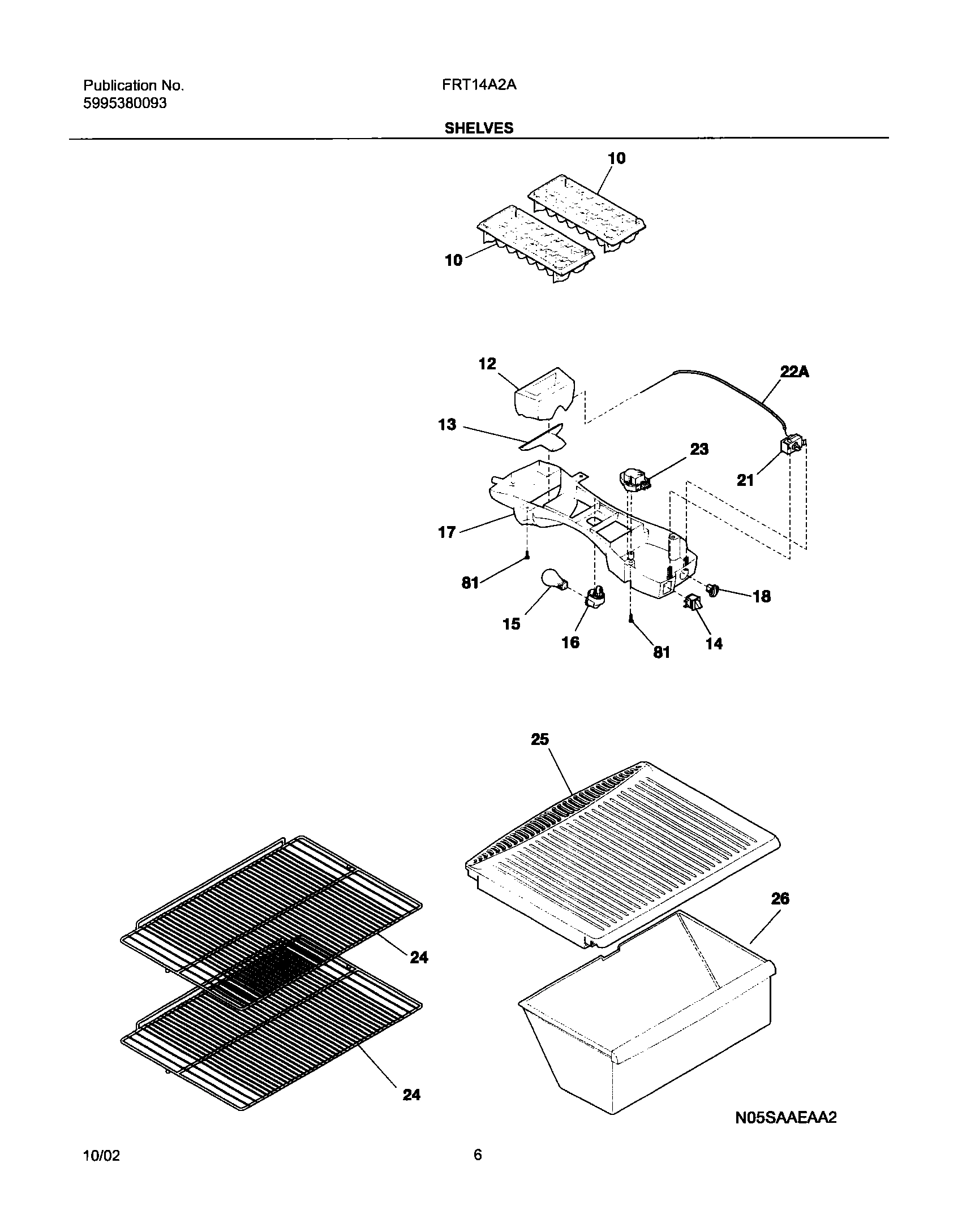 Publication No.
5995380093

FRT14A2A

SHELVES

10
10

12
22A
13
23
21
17
81
18
15
16
81
14

25
26
24
24

N05SAAEAA2

10/02

6