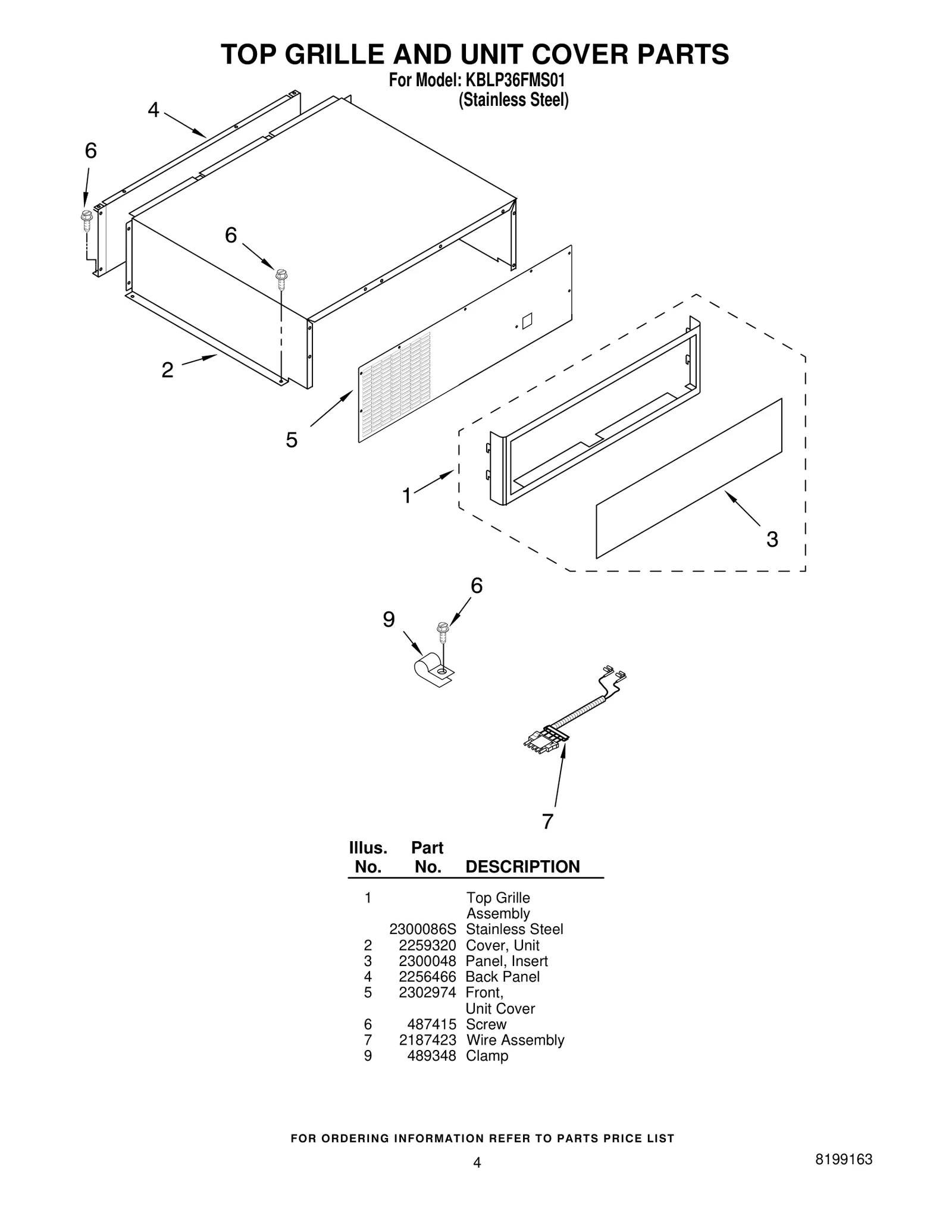 TOP GRILLE AND UNIT COVER PARTS
For Model: KBLP36FMS01
(Stainless Steel)

4
6
6
2
5
1
3
6
9
7

| Illus. No. | Part No. | DESCRIPTION |
|---|---|---|
| 1 | | Top Grille Assembly |
| | 2300086S | Stainless Steel |
| 2 | 2259320 | Cover, Unit |
| 3 | 2300048 | Panel, Insert |
| 4 | 2256466 | Back Panel |
| 5 | 2302974 | Front, Unit Cover |
| 6 | 487415 | Screw |
| 7 | 2187423 | Wire Assembly |
| 9 | 489348 | Clamp |

FOR ORDERING INFORMATION REFER TO PARTS PRICE LIST

4

8199163