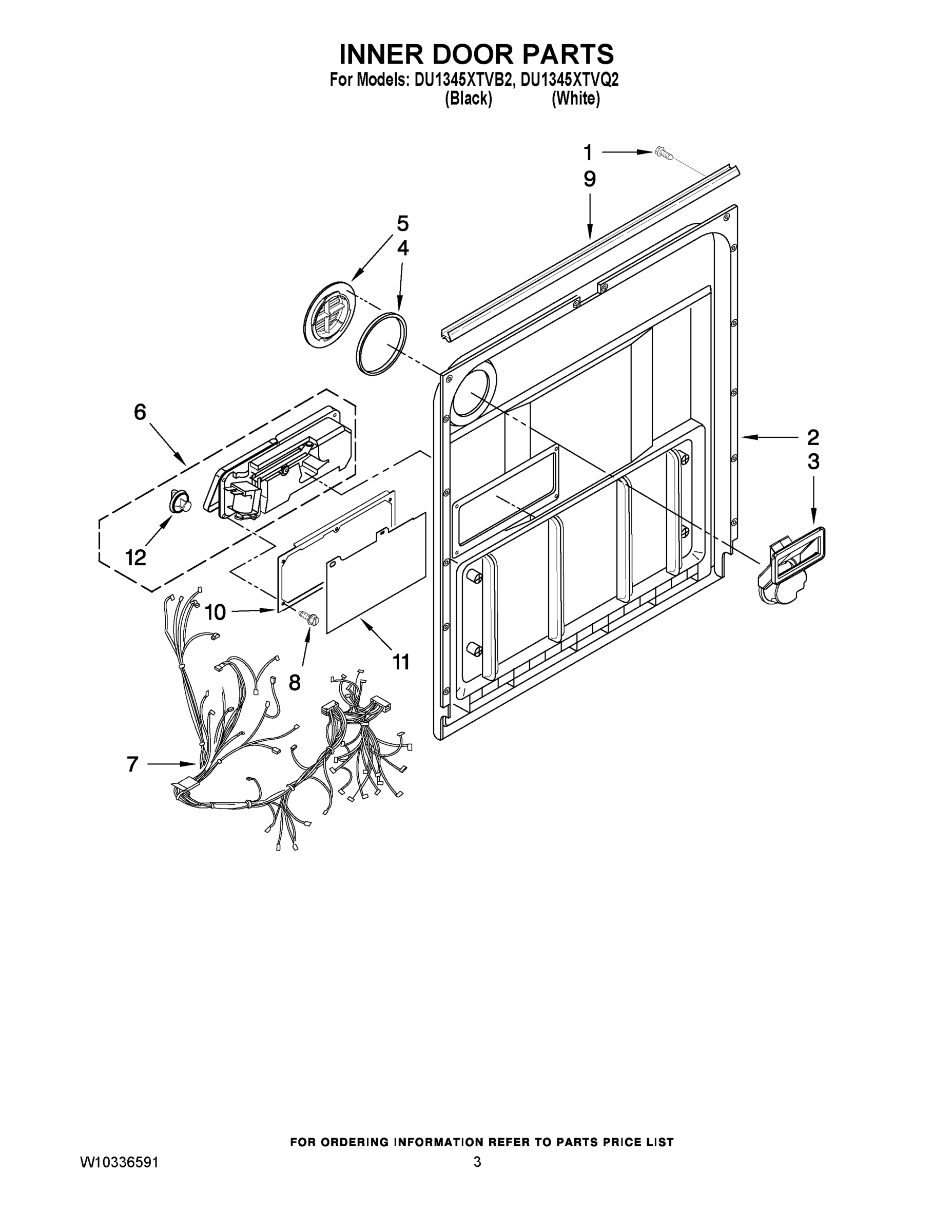 INNER DOOR PARTS

For Models: DU1345XTVB2, DU1345XTVQ2
(Black) (White)

1
9
5
4
6
2
3
12
10
8
11
7

FOR ORDERING INFORMATION REFER TO PARTS PRICE LIST

W10336591

3