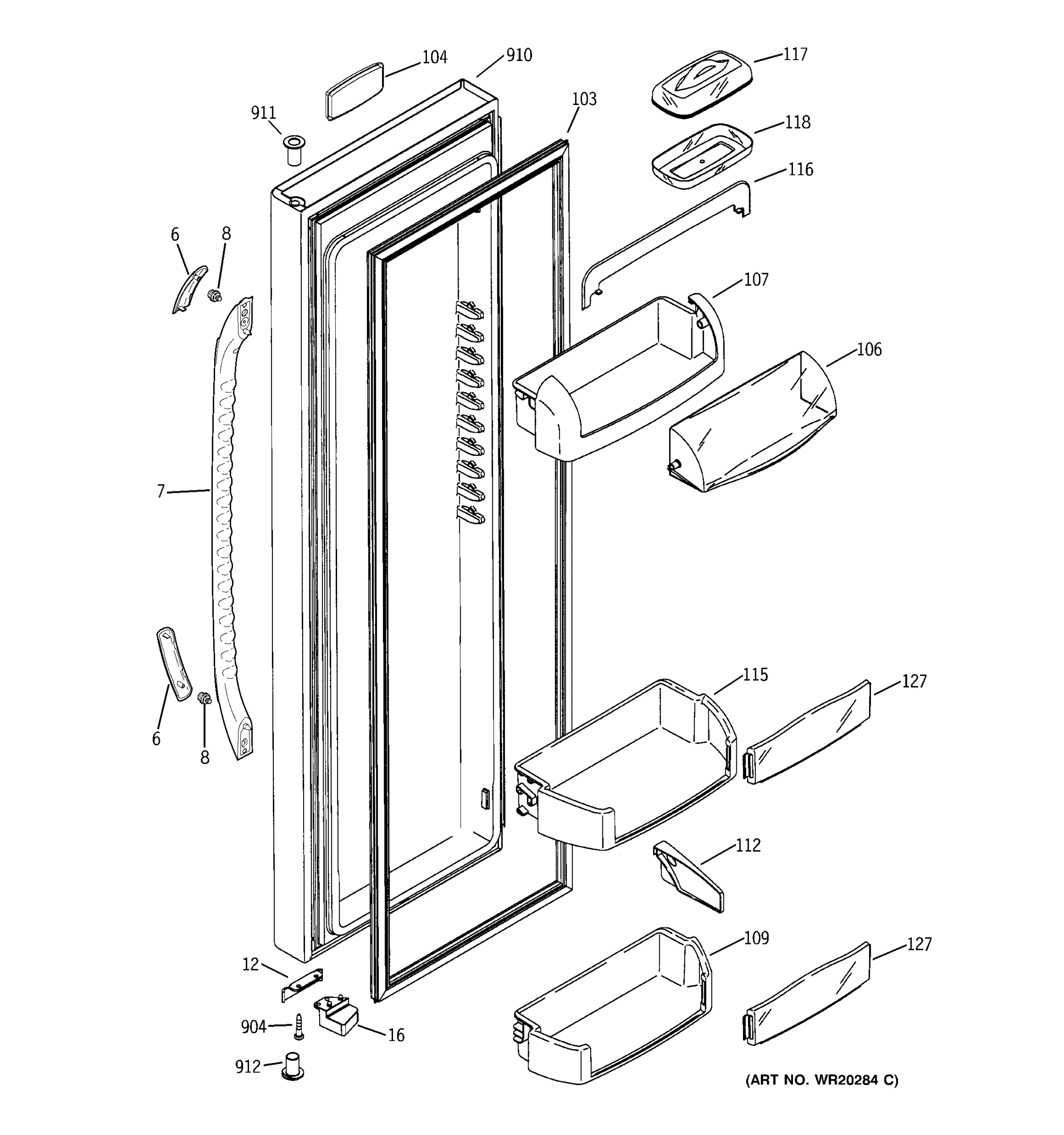 104
910
117
911
103
118
116
6
8
107
106
7
115
127
6
8
112
109
127
12
904
16
912
(ART NO. WR20284 C)