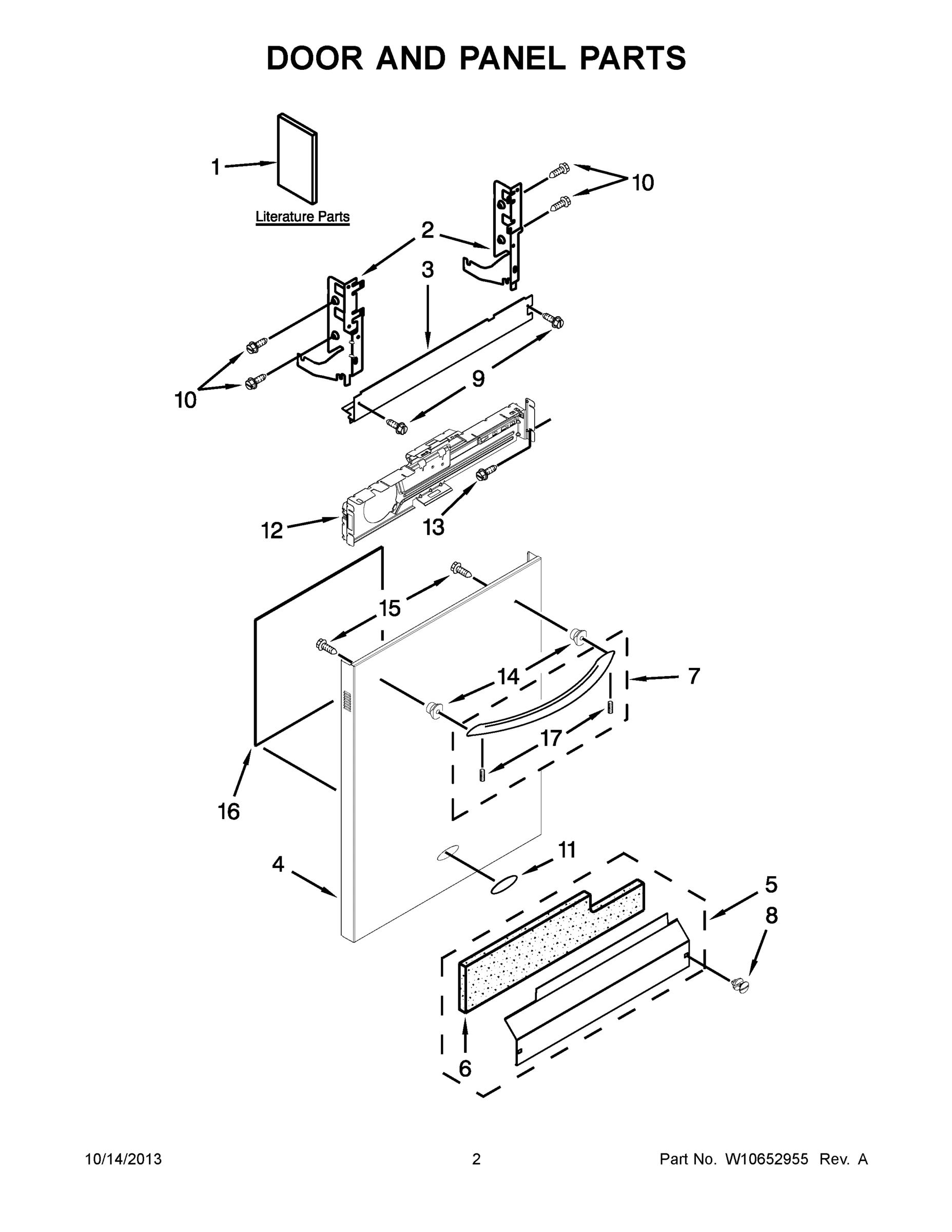 DOOR AND PANEL PARTS

1

Literature Parts

10

2

3

10

9

12

13

15

14

7

17

16

4

11

5

8

6

10/14/2013

2

Part No. W10652955 Rev. A