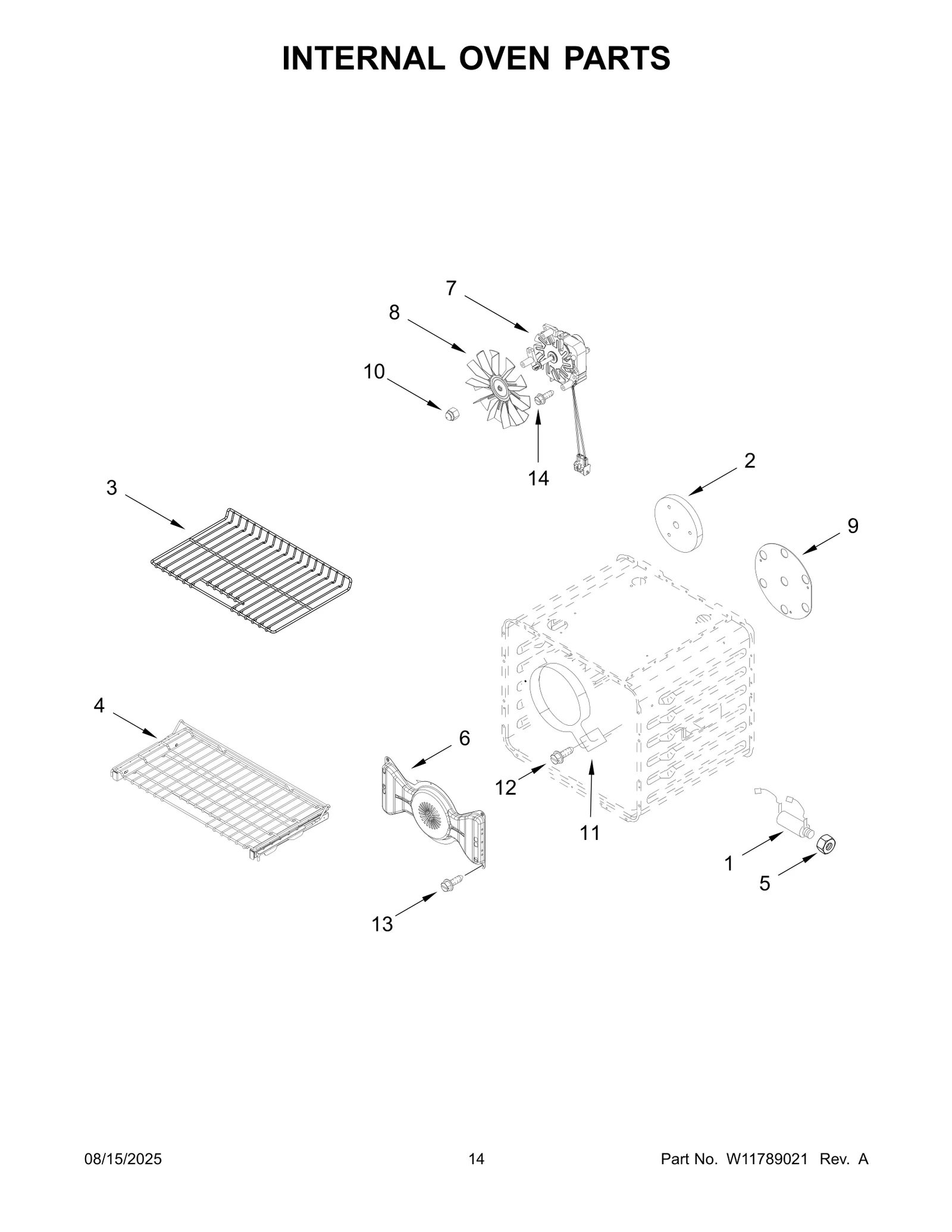 INTERNAL OVEN PARTS

7
8
10
14
2
3
9
4
6
12
11
1
5
13

08/15/2025
14
Part No. W11789021 Rev. A