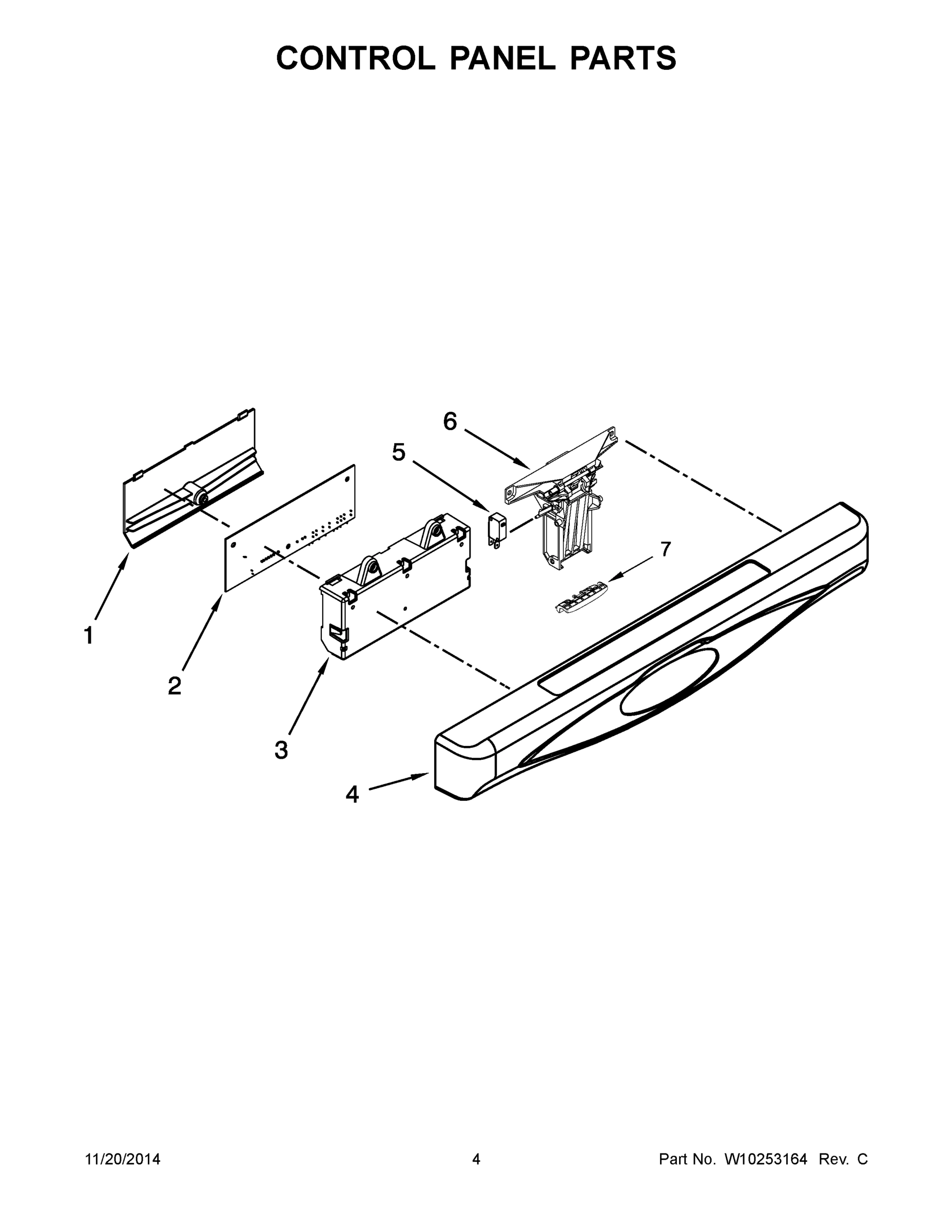 CONTROL PANEL PARTS

6

5

7

1

2

3

4

11/20/2014

4

Part No. W10253164 Rev. C