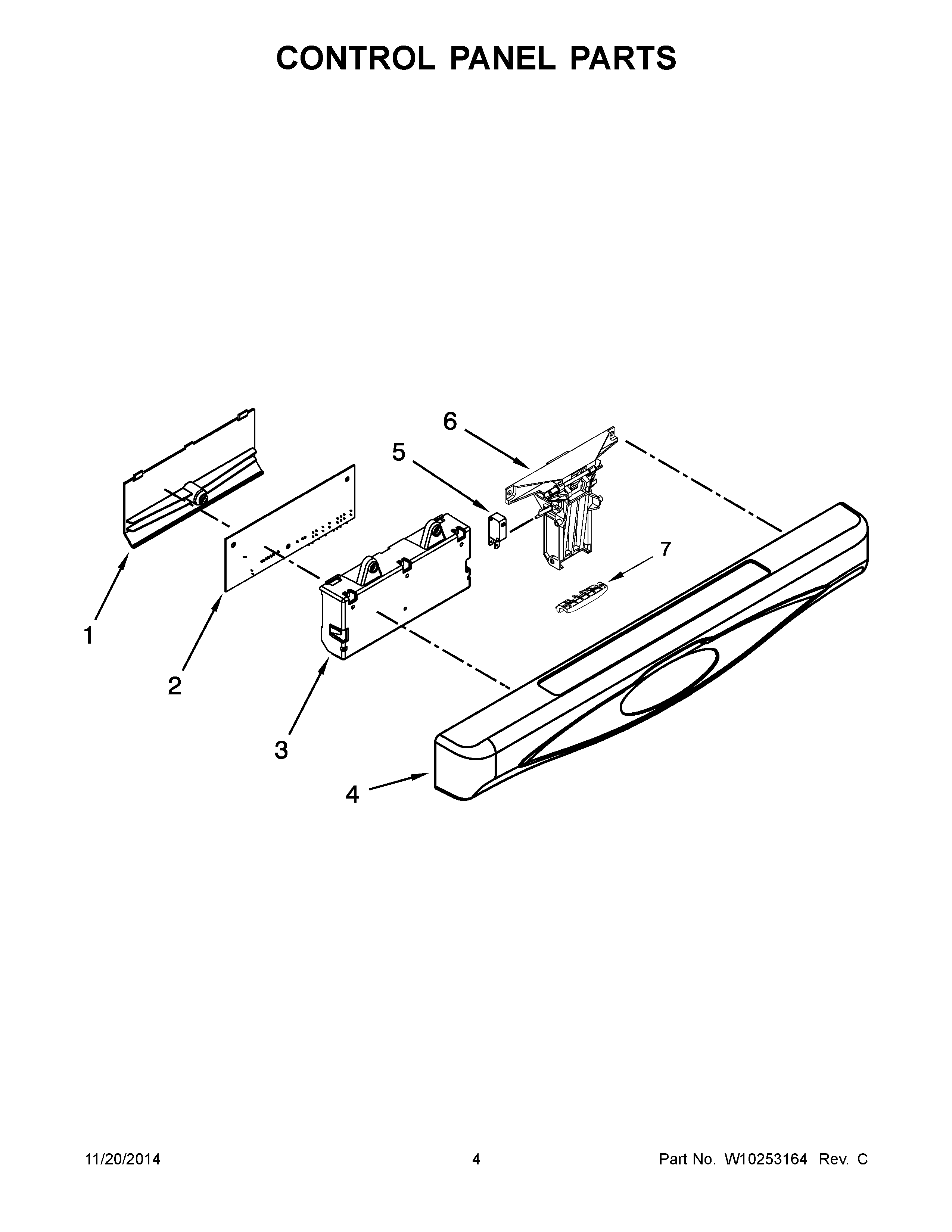 CONTROL PANEL PARTS

6

5

7

1

2

3

4

11/20/2014

4

Part No. W10253164 Rev. C