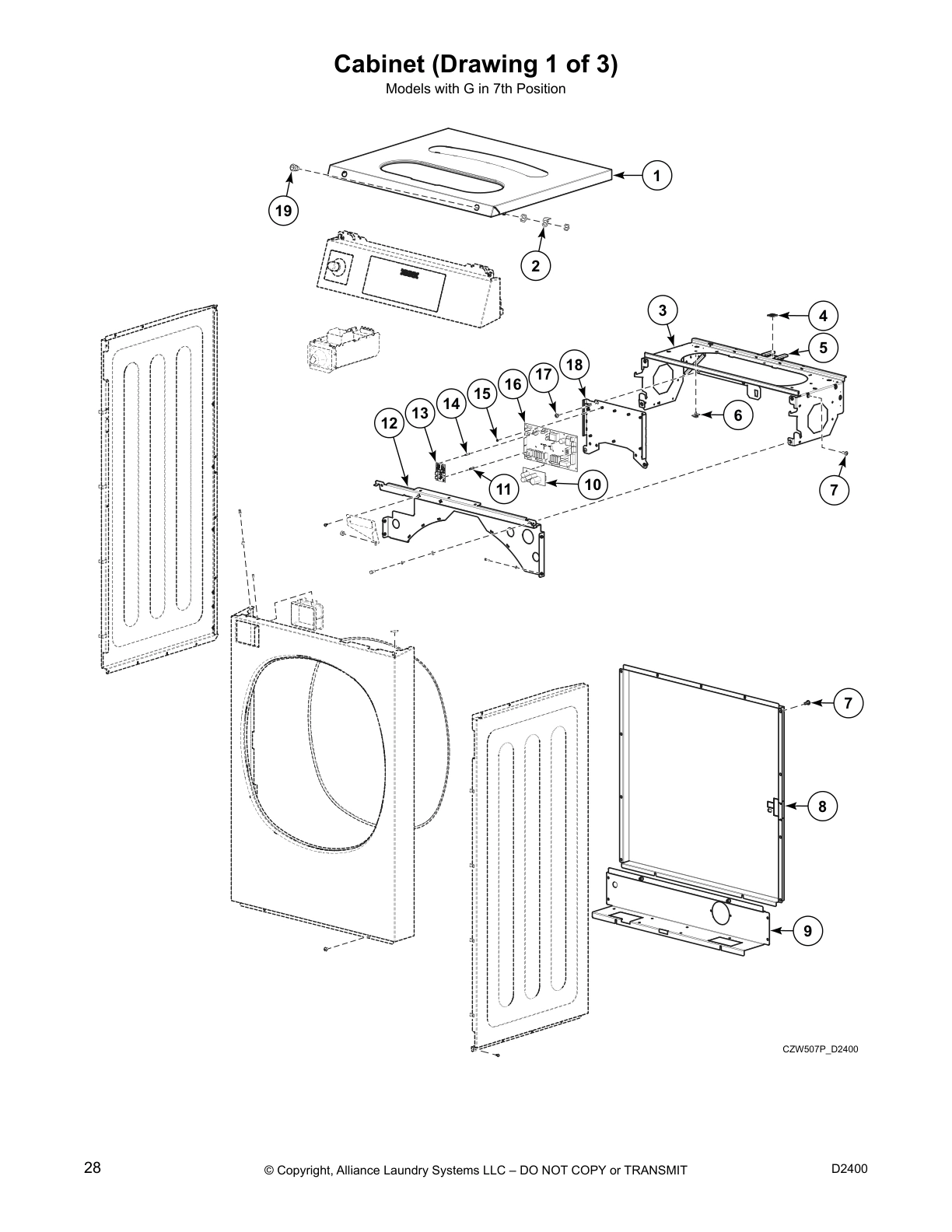 Cabinet (Drawing 1 of 3)

Models with G in 7th Position

1

19

2

3

4

5

18

17

16

15

14

13

12

6

11

10

7

7

8

9

CZW507P_D2400

28

© Copyright, Alliance Laundry Systems LLC – DO NOT COPY or TRANSMIT

D2400