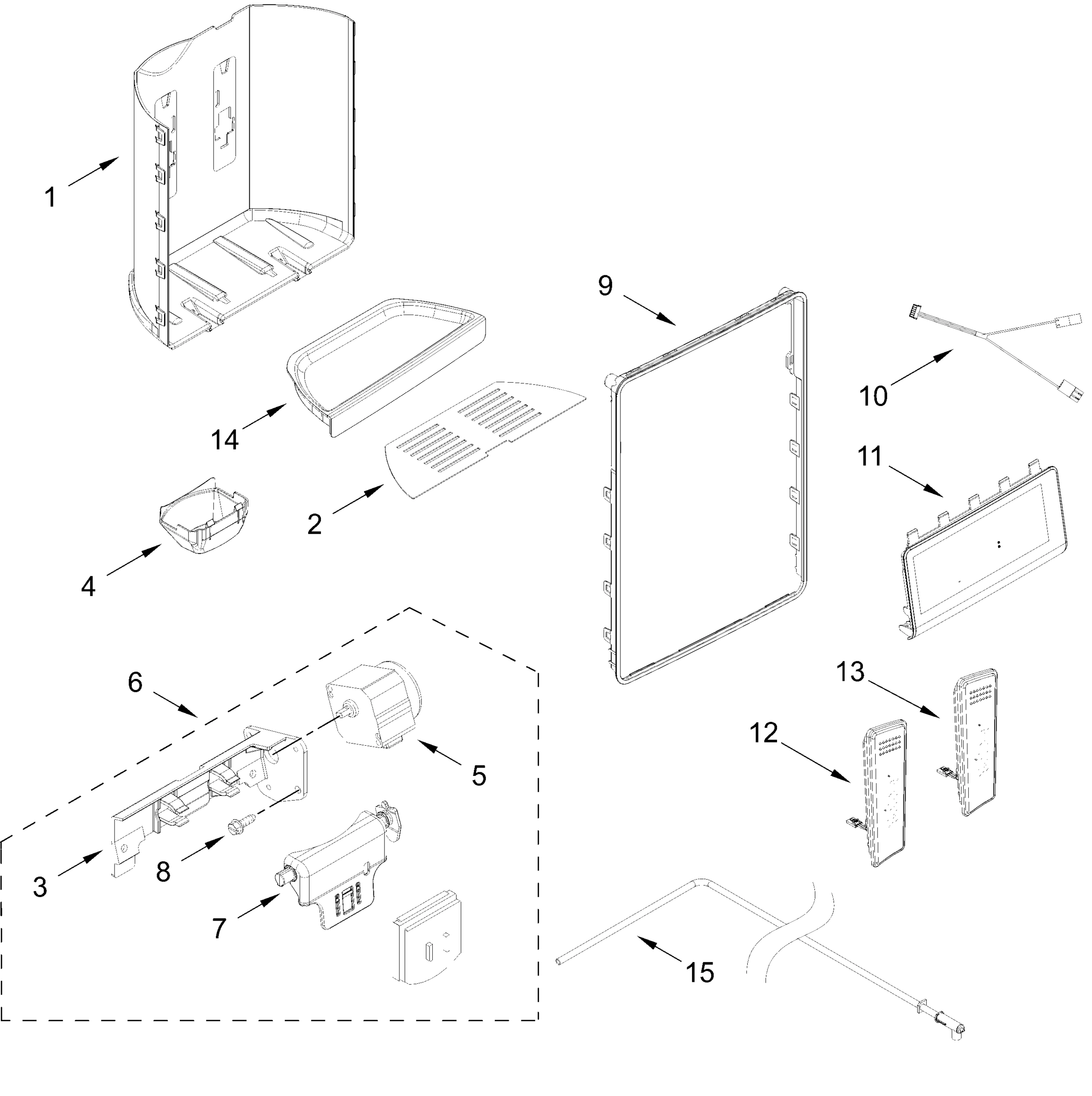 1
9
10
14
11
2
4
6
13
5
12
3
8
7
15