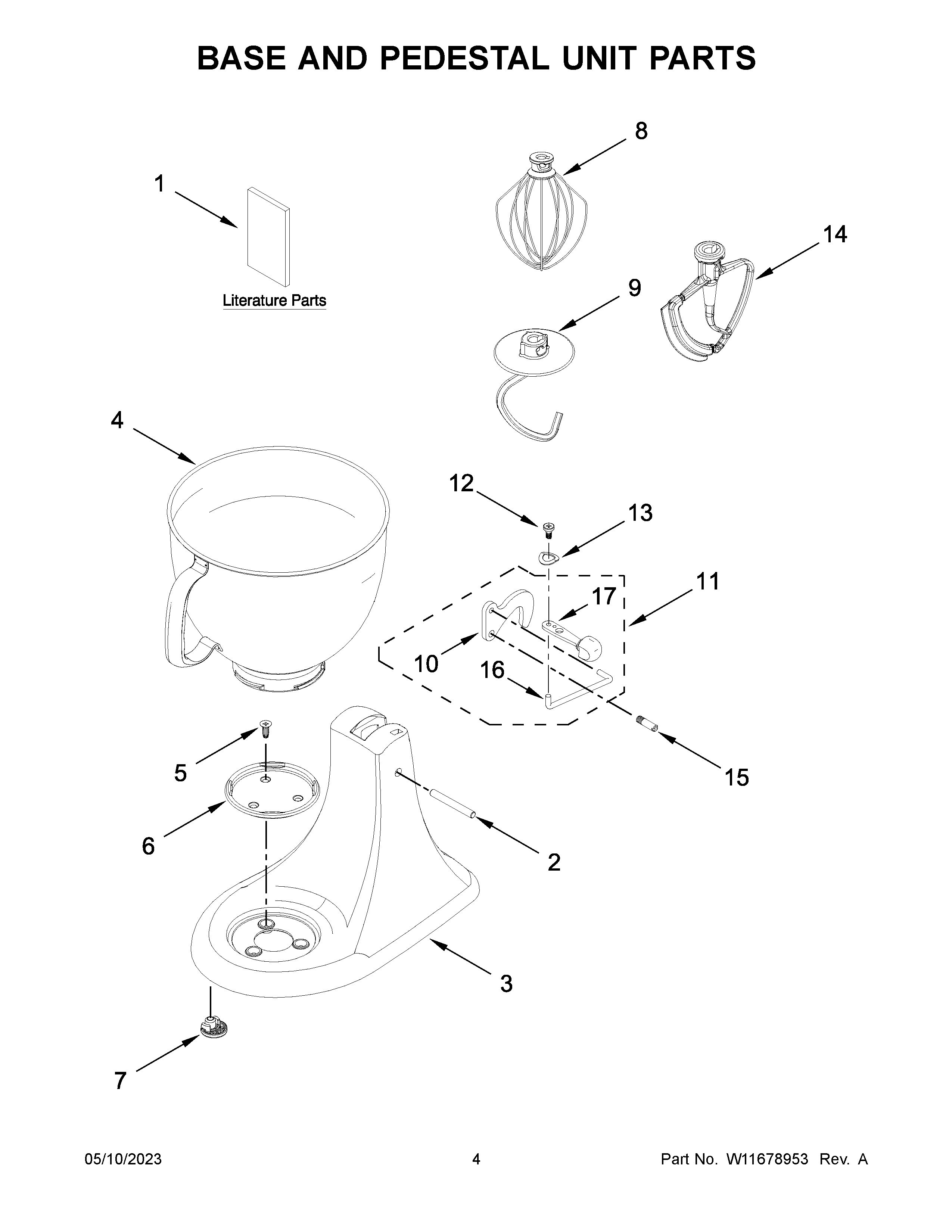 BASE AND PEDESTAL UNIT PARTS

1

Literature Parts

8

14

9

4

12

13

11

17

10

16

15

5

6

2

3

7

05/10/2023

4

Part No. W11678953 Rev. A