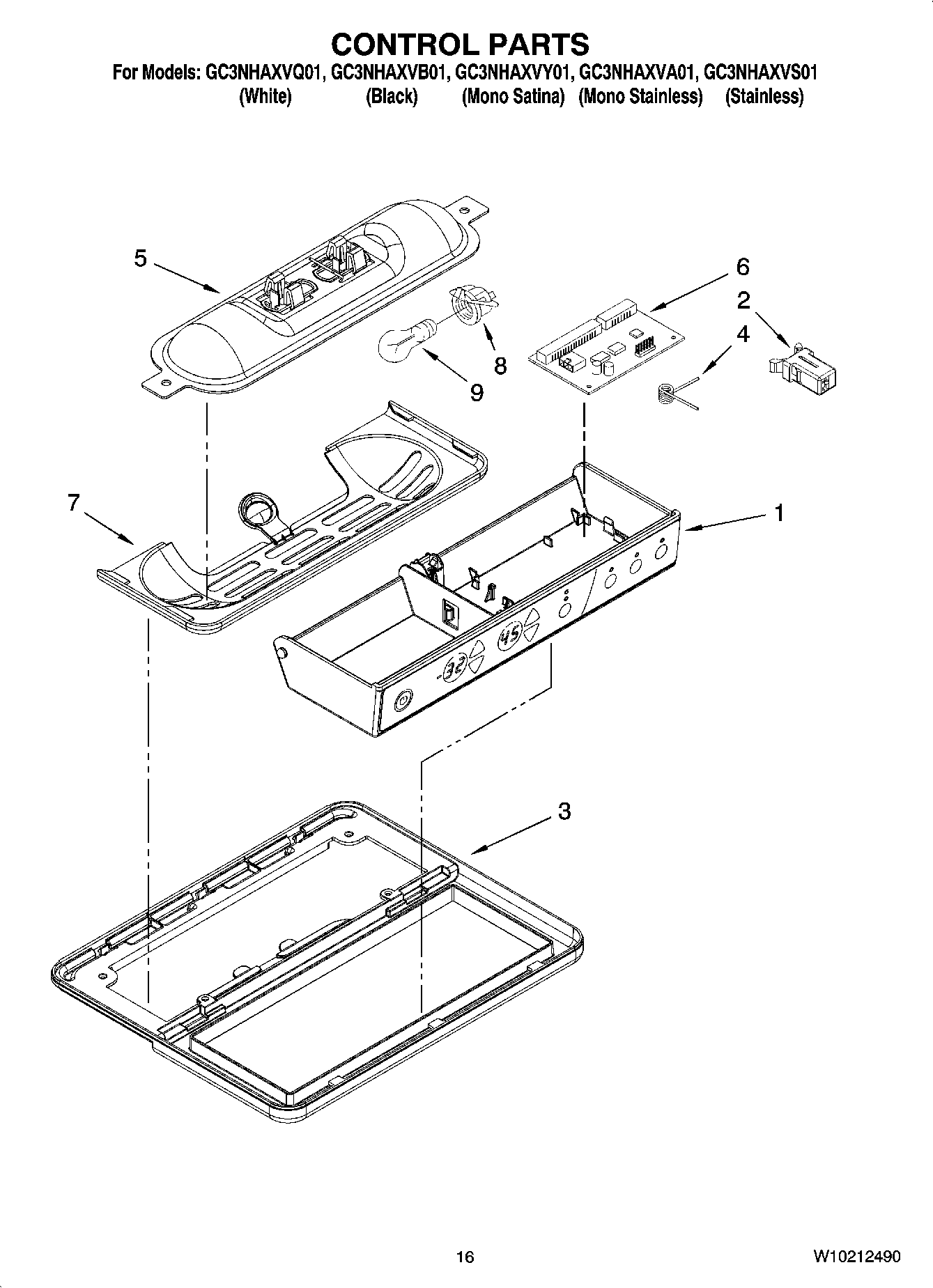 CONTROL PARTS

For Models: GC3NHAXVQ01, GC3NHAXVB01, GC3NHAXVY01, GC3NHAXVA01, GC3NHAXVS01
(White) (Black) (Mono Satina) (Mono Stainless) (Stainless)

5
6
2
4
8
9
7
1
32
45
3

16

W10212490