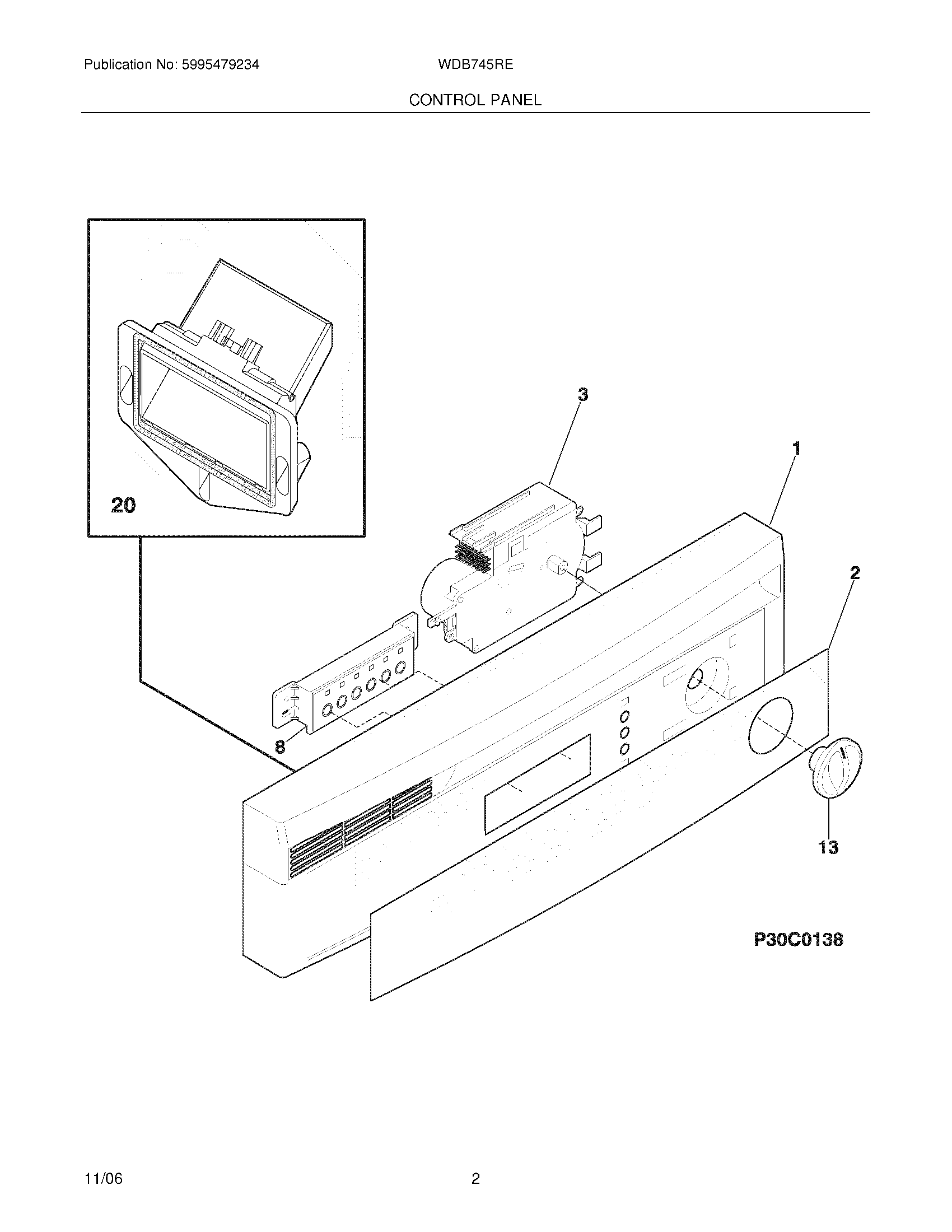 Publication No: 5995479234

WDB745RE

CONTROL PANEL

20

3

1

2

8

13

P30C0138

11/06

2