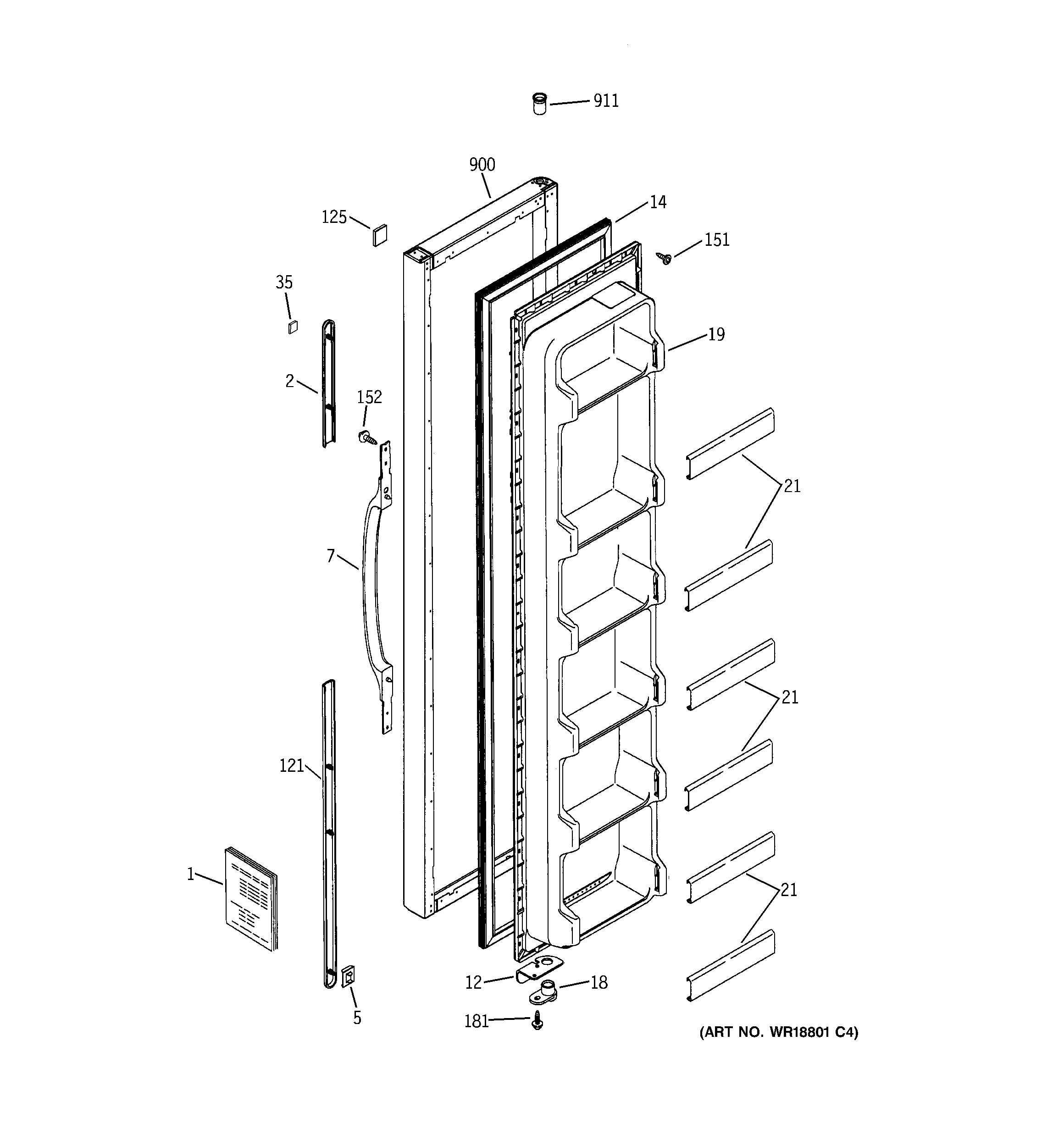 911

900

14

125

151

35

19

2

152

21

7

21

121

1

21

12

18

5

181

(ART NO. WR18801 C4)