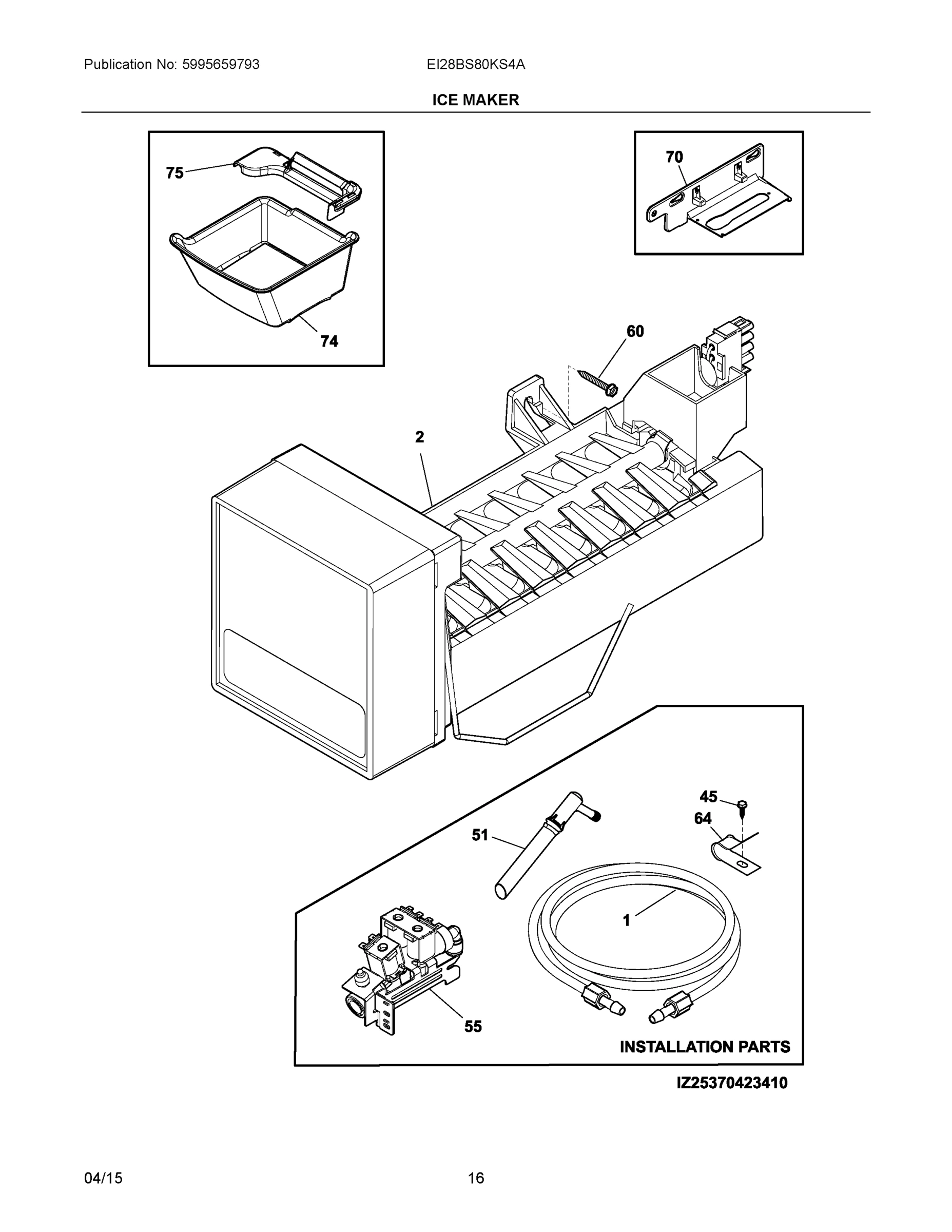 Publication No: 5995659793

EI28BS80KS4A

ICE MAKER

75

74

70

60

2

45

64

51

1

55

INSTALLATION PARTS

IZ25370423410

04/15

16