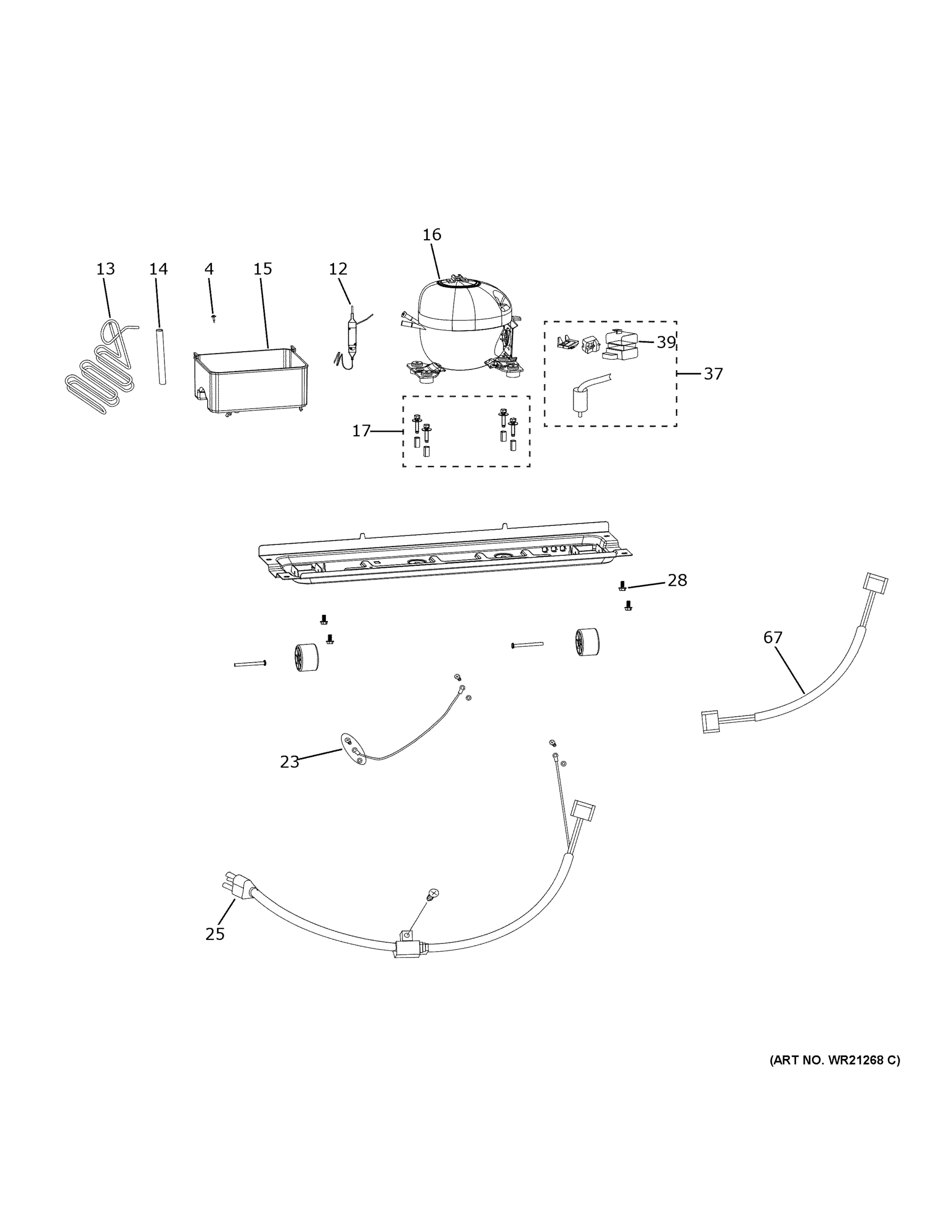 16
13
14
4
15
12
39
37
17
28
67
23
25
(ART NO. WR21268 C)