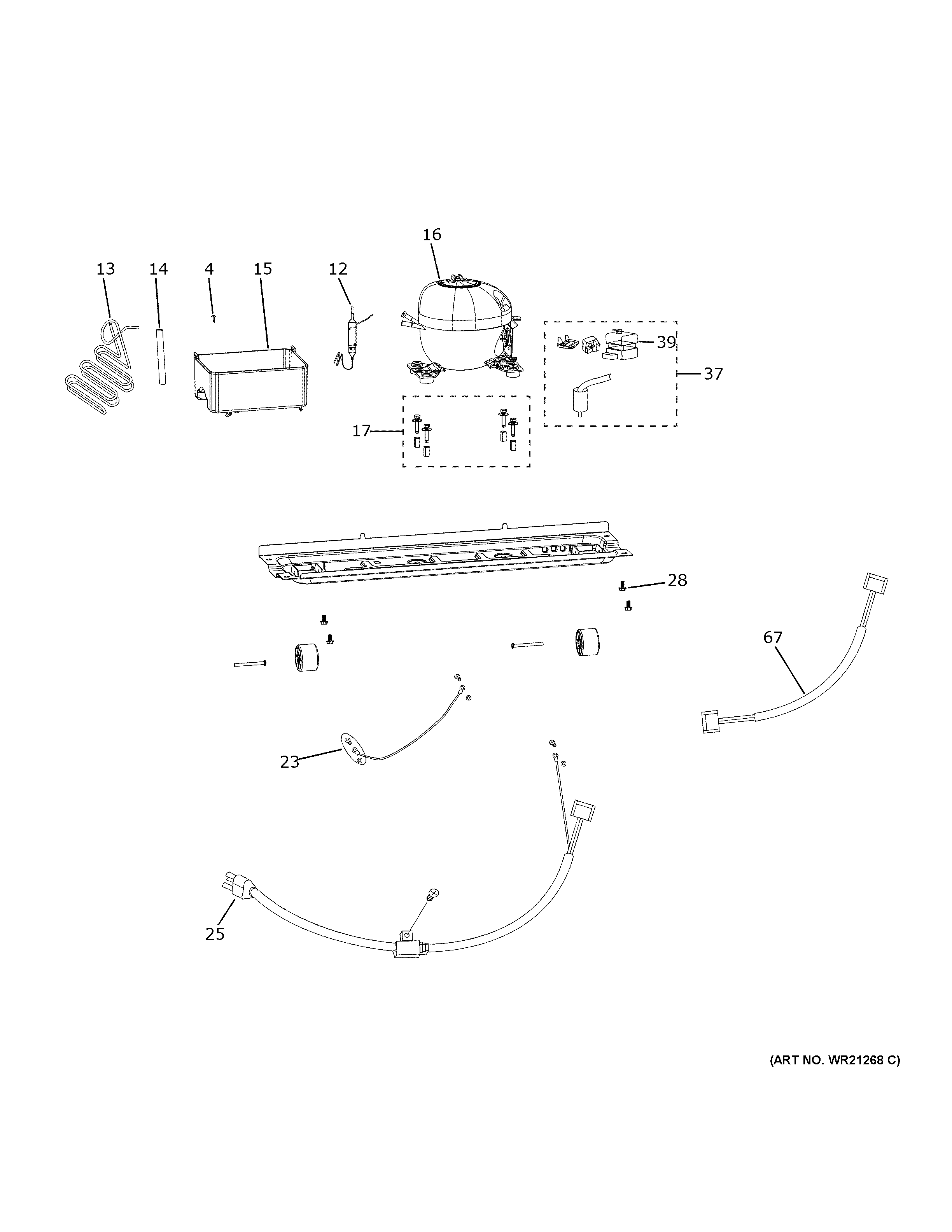 16

13 14 4 15 12

39

37

17

28

67

23

25

(ART NO. WR21268 C)