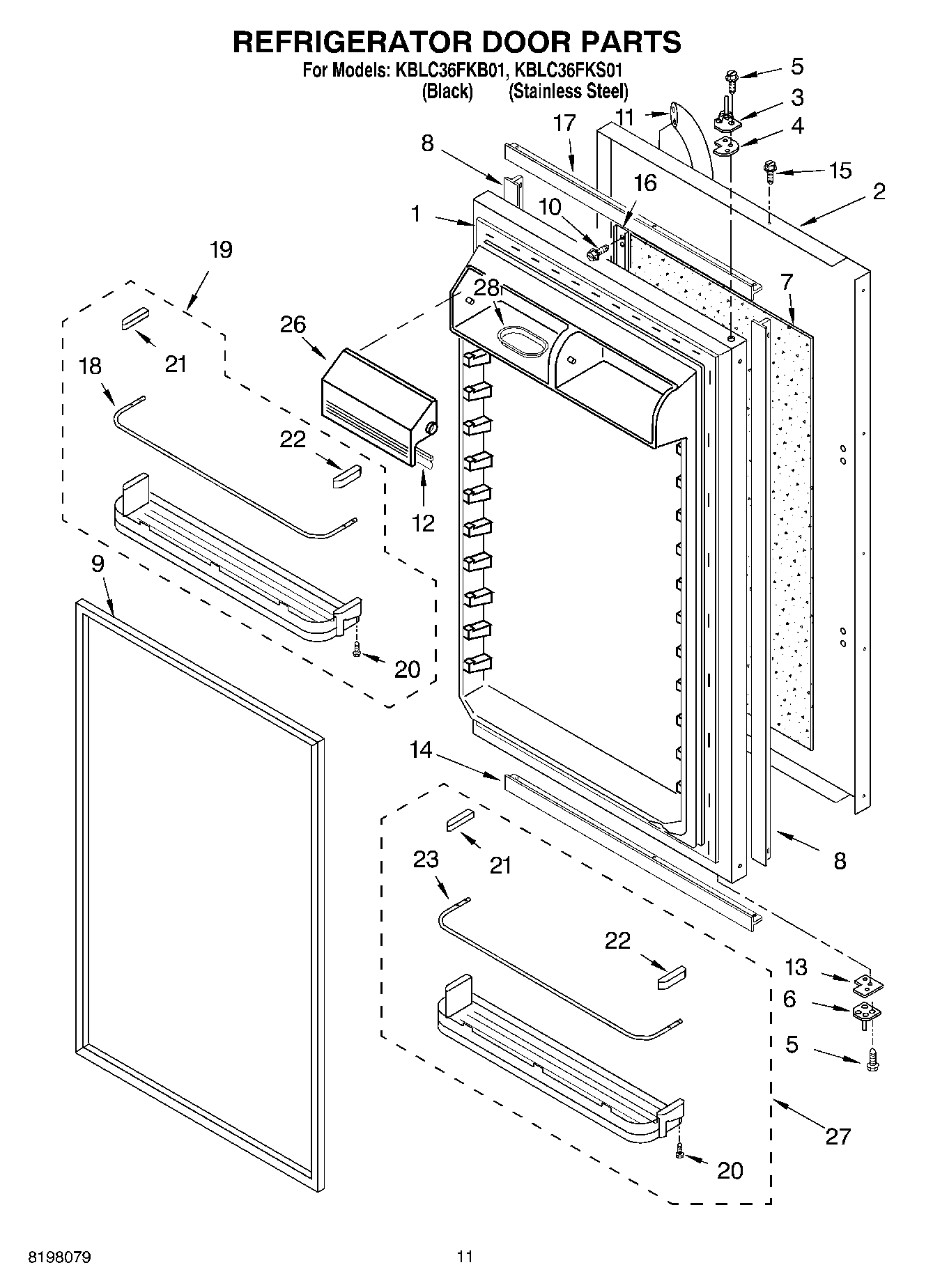 REFRIGERATOR DOOR PARTS
For Models: KBLC36FKB01, KBLC36FKS01
(Black) (Stainless Steel)

5
3
11
4
17
8
15
16
2
10
1
19
28
7
26
21
18
22
12
9
20
14
21
8
23
22
13
6
5
27
20

8198079
11