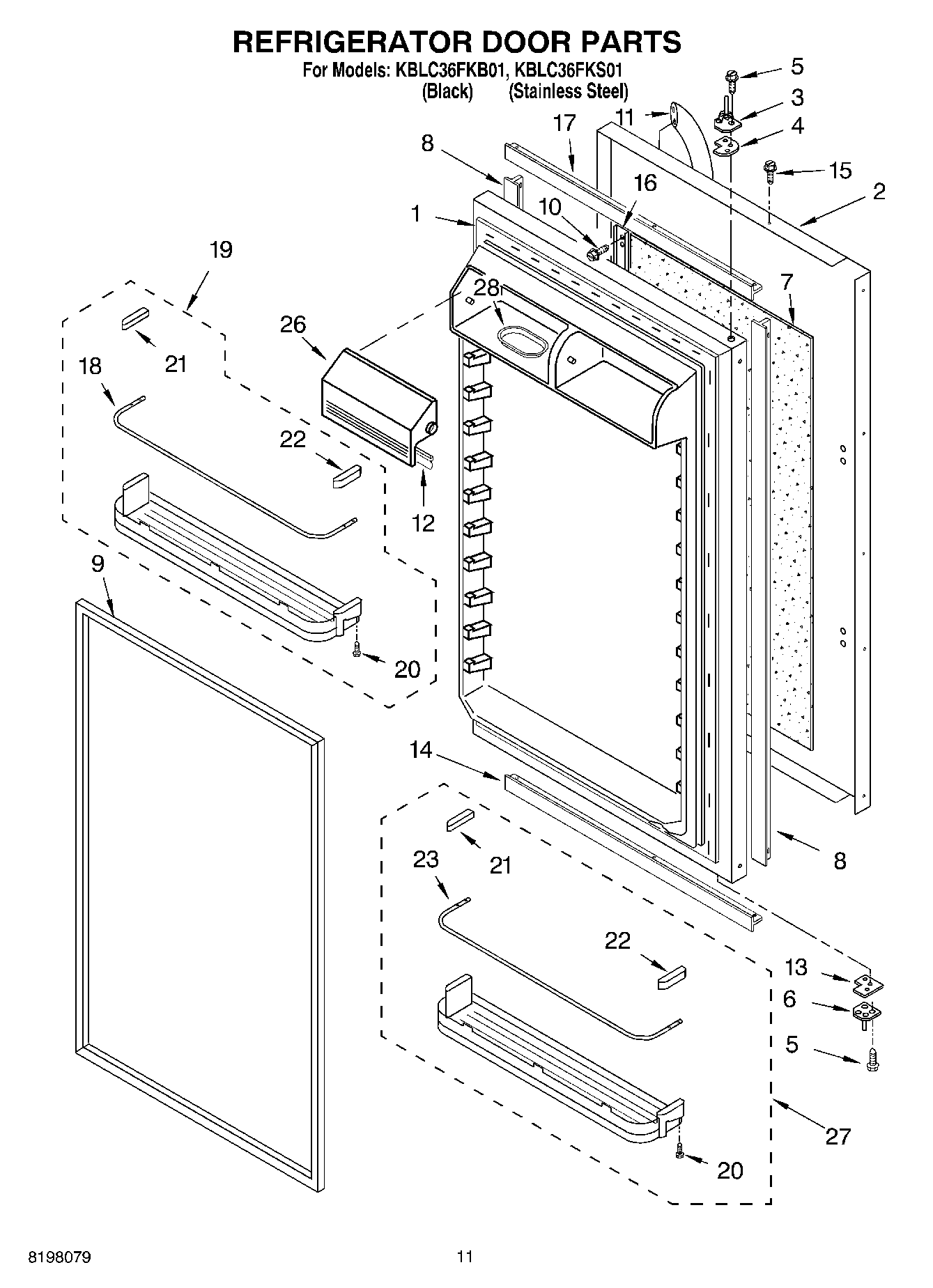 REFRIGERATOR DOOR PARTS
For Models: KBLC36FKB01, KBLC36FKS01
(Black) (Stainless Steel)

5
3
11
4
17
8
15
16
2
10
1
19
28
7
26
21
18
22
12
9
20
14
21
8
23
22
13
6
5
27
20

8198079
11