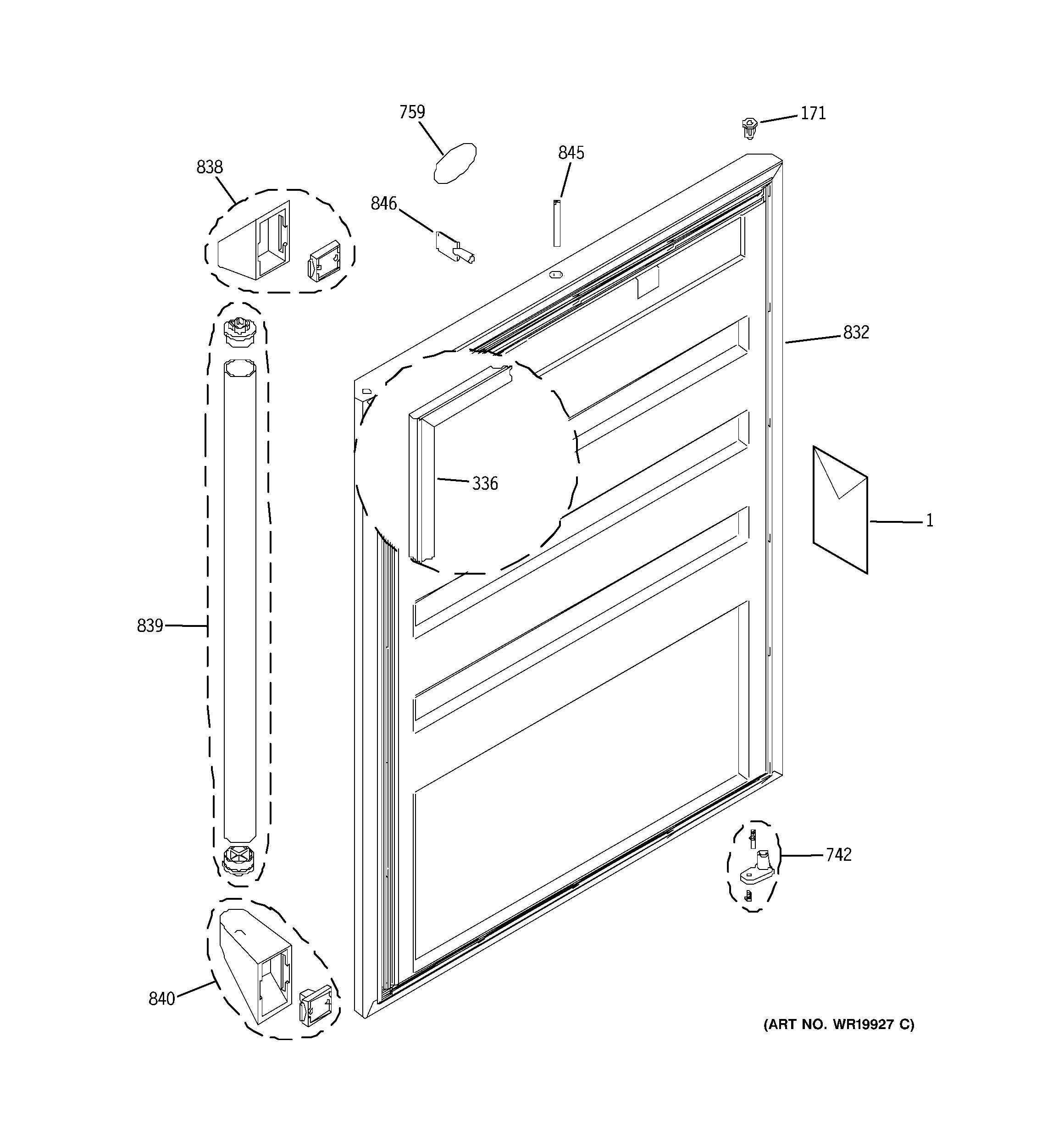 759
171
838
845
846
832
336
1
839
742
840
(ART NO. WR19927 C)