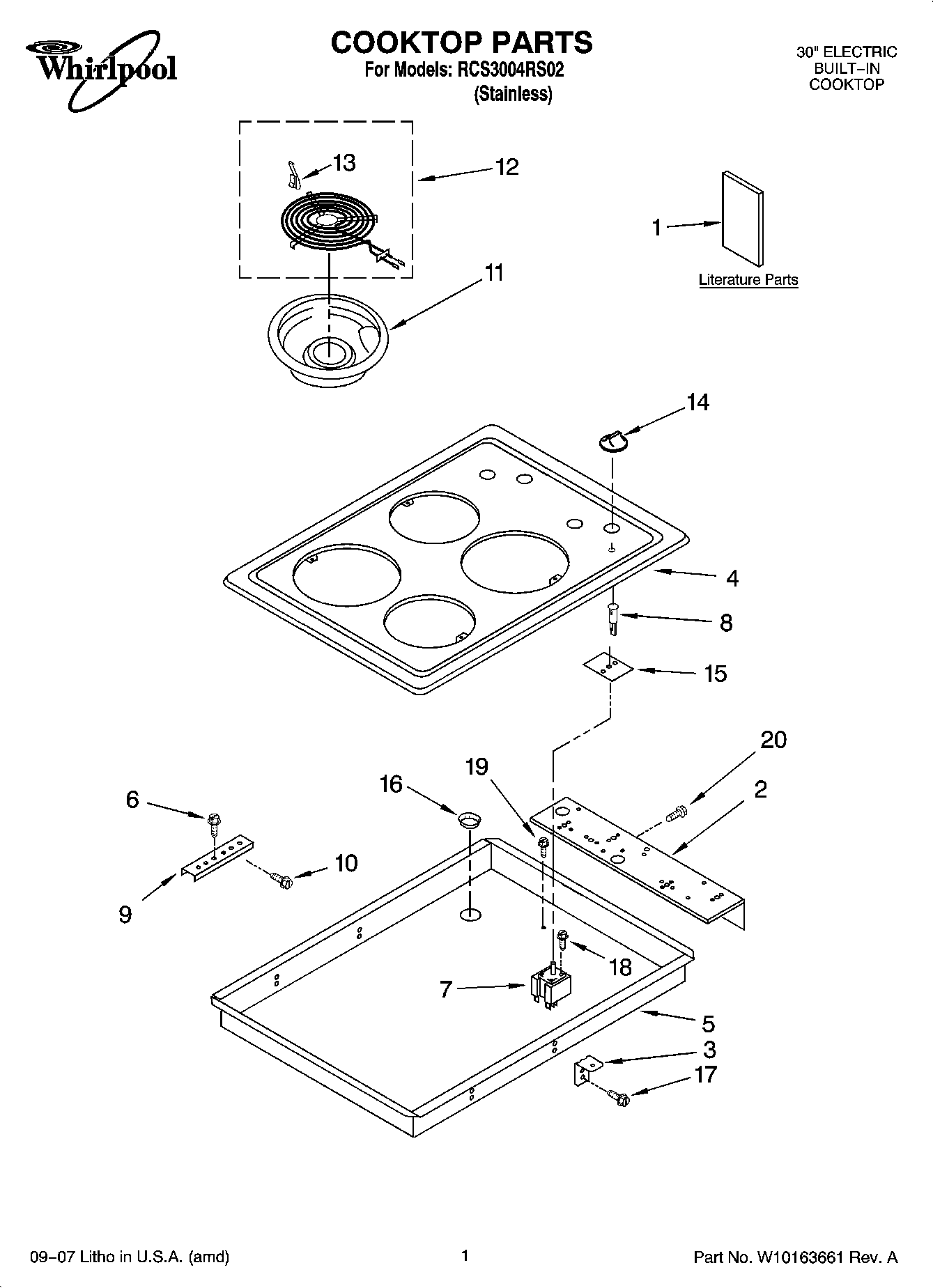 Whirlpool

COOKTOP PARTS
For Models: RCS3004RS02
(Stainless)

30" ELECTRIC
BUILT–IN
COOKTOP

13
12
1
Literature Parts
11
14
4
8
15
20
2
19
16
6
10
9
18
7
5
3
17

09–07 Litho in U.S.A. (amd)
1
Part No. W10163661 Rev. A