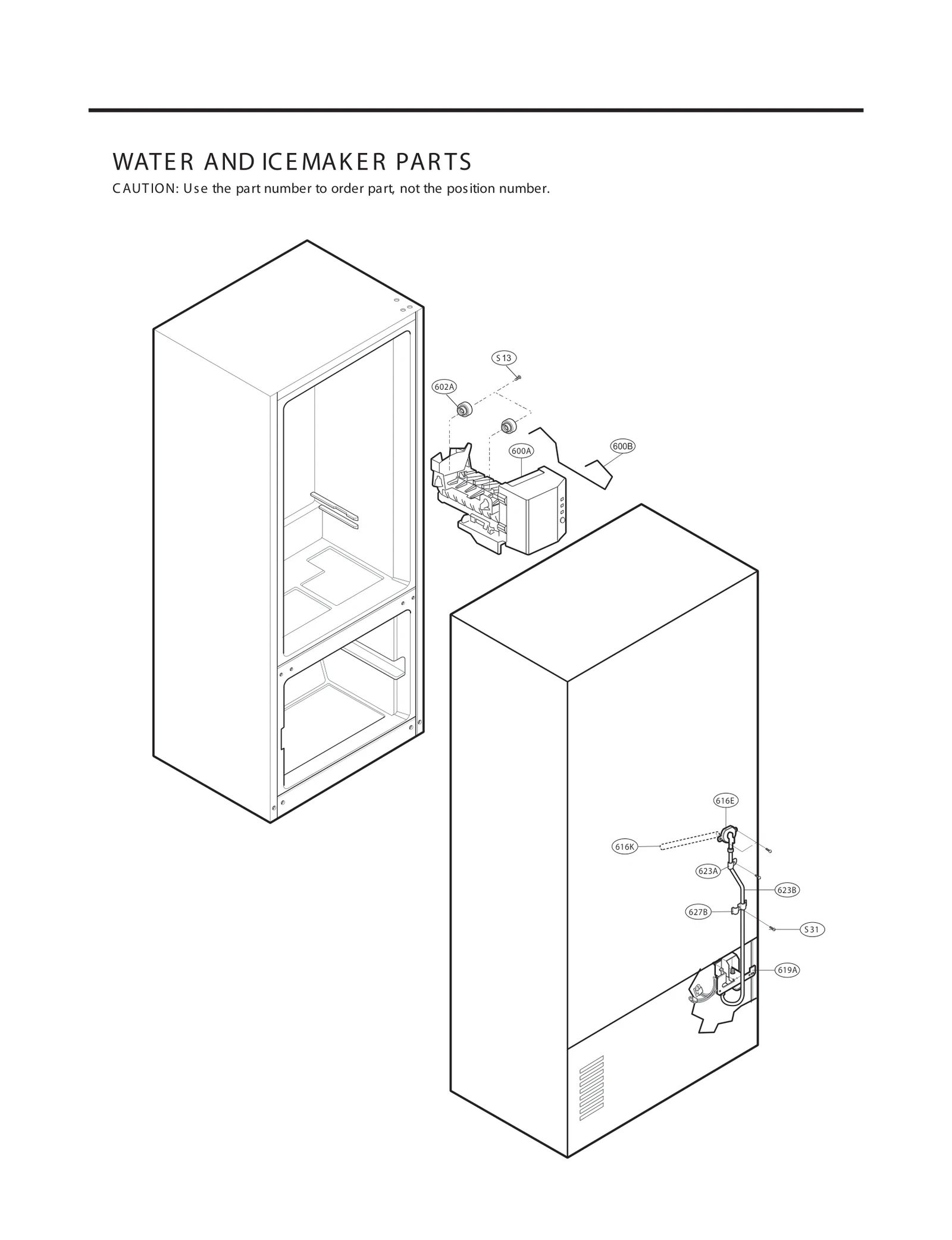 WATER AND ICEMAKER PARTS

CAUTION: Use the part number to order part, not the position number.

S13

602A

600A

600B

616E

616K

623A

623B

627B

S31

619A