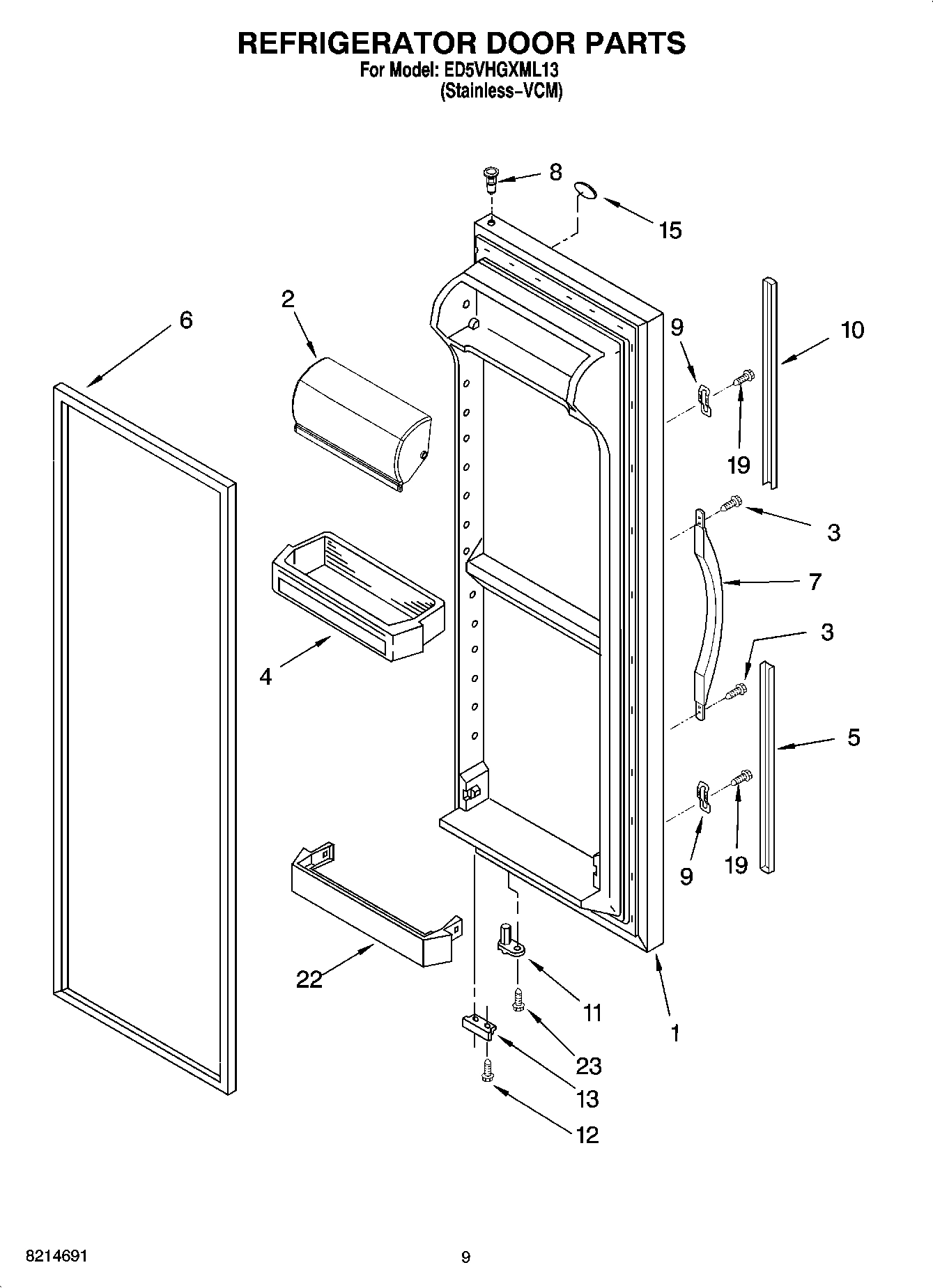 REFRIGERATOR DOOR PARTS
For Model: ED5VHGXML13
(Stainless–VCM)

8
15
2
6
9
10
19
3
7
3
4
5
9
19
22
11
1
23
13
12

8214691
9