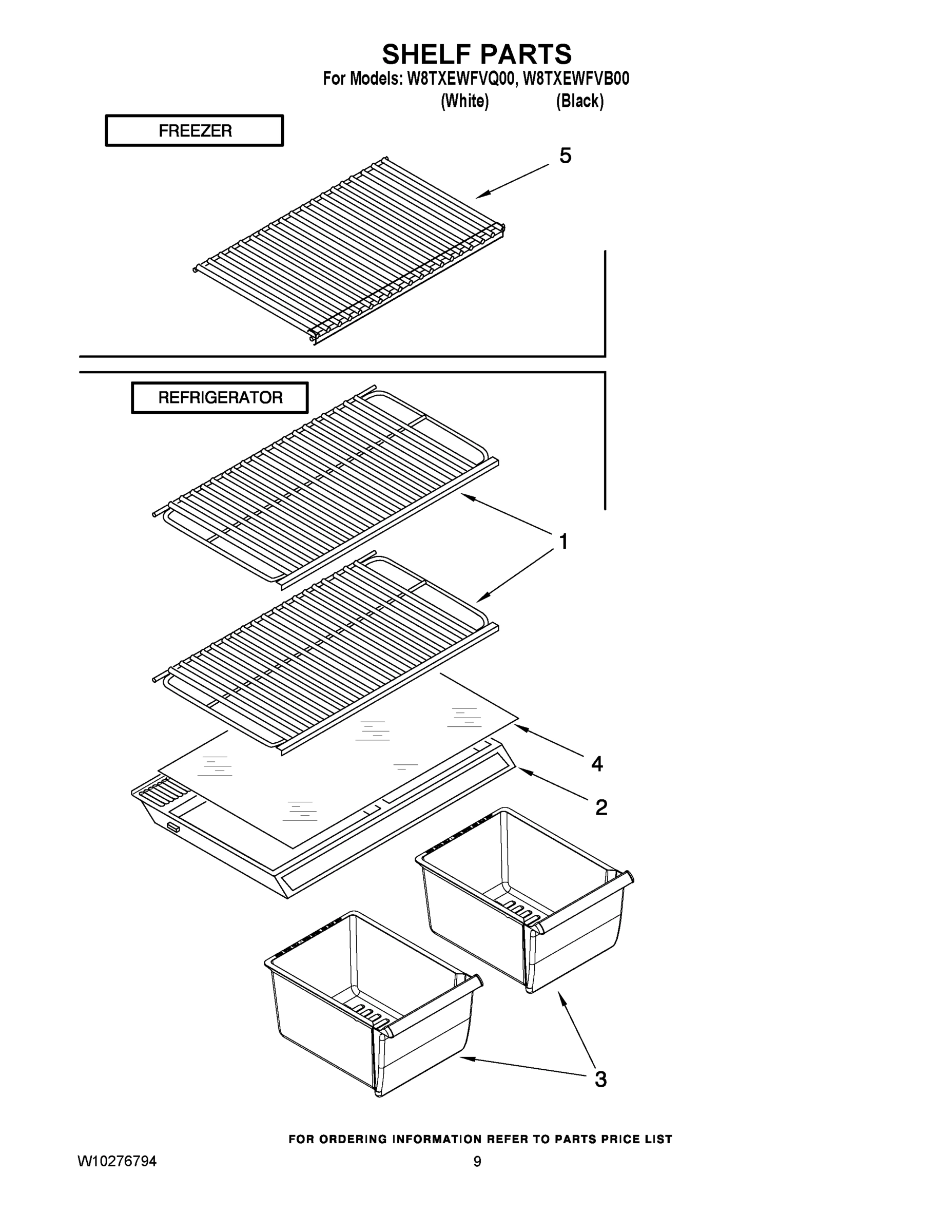 SHELF PARTS
For Models: W8TXEWFVQ00, W8TXEWFVB00
(White) (Black)

FREEZER

5

REFRIGERATOR

1

4

2

3

FOR ORDERING INFORMATION REFER TO PARTS PRICE LIST

W10276794

9