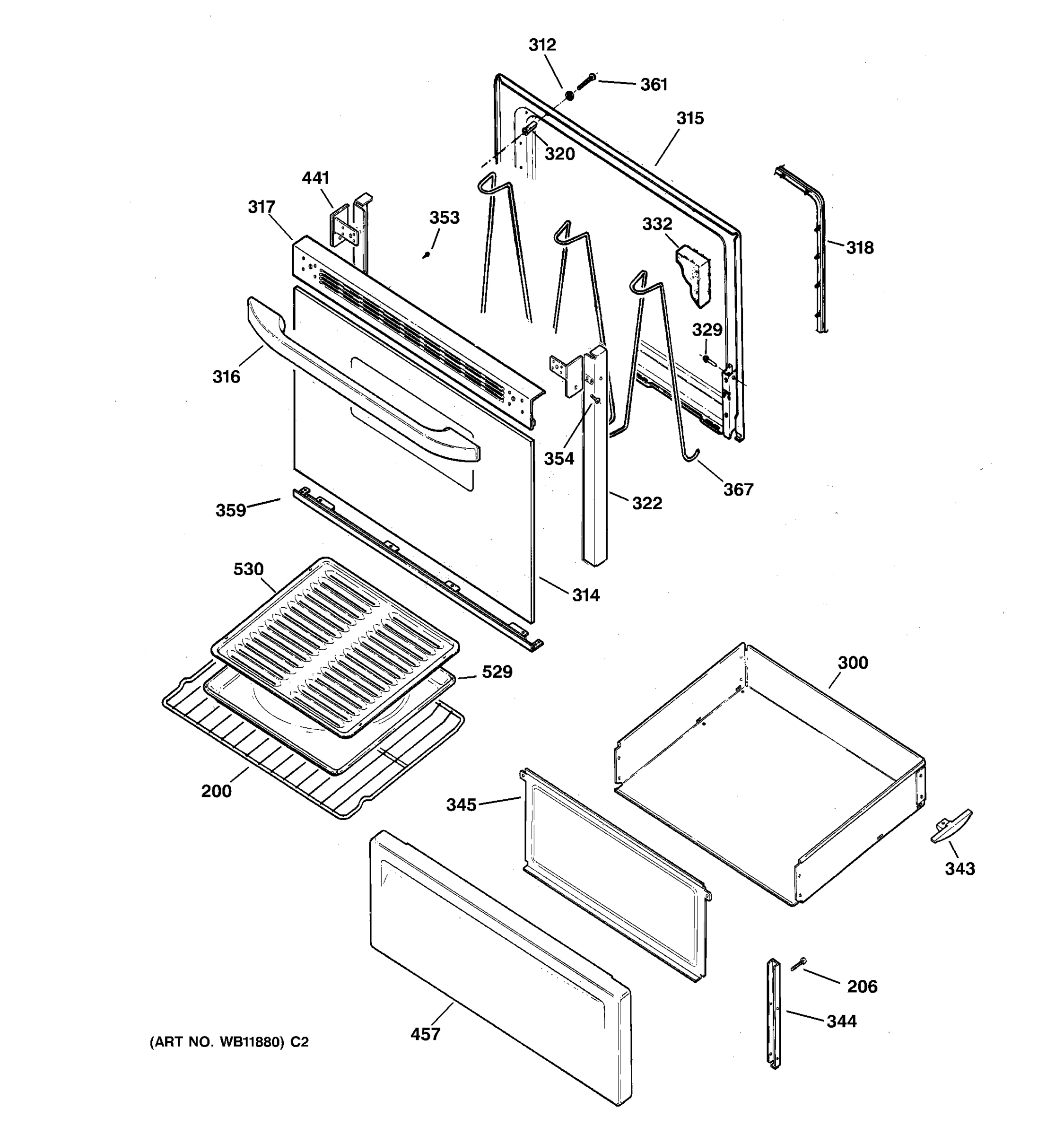 312
361
315
320
441
317
353
332
318
329
316
354
367
359
322
530
314
529
300
200
345
343
206
344
457
(ART NO. WB11880) C2