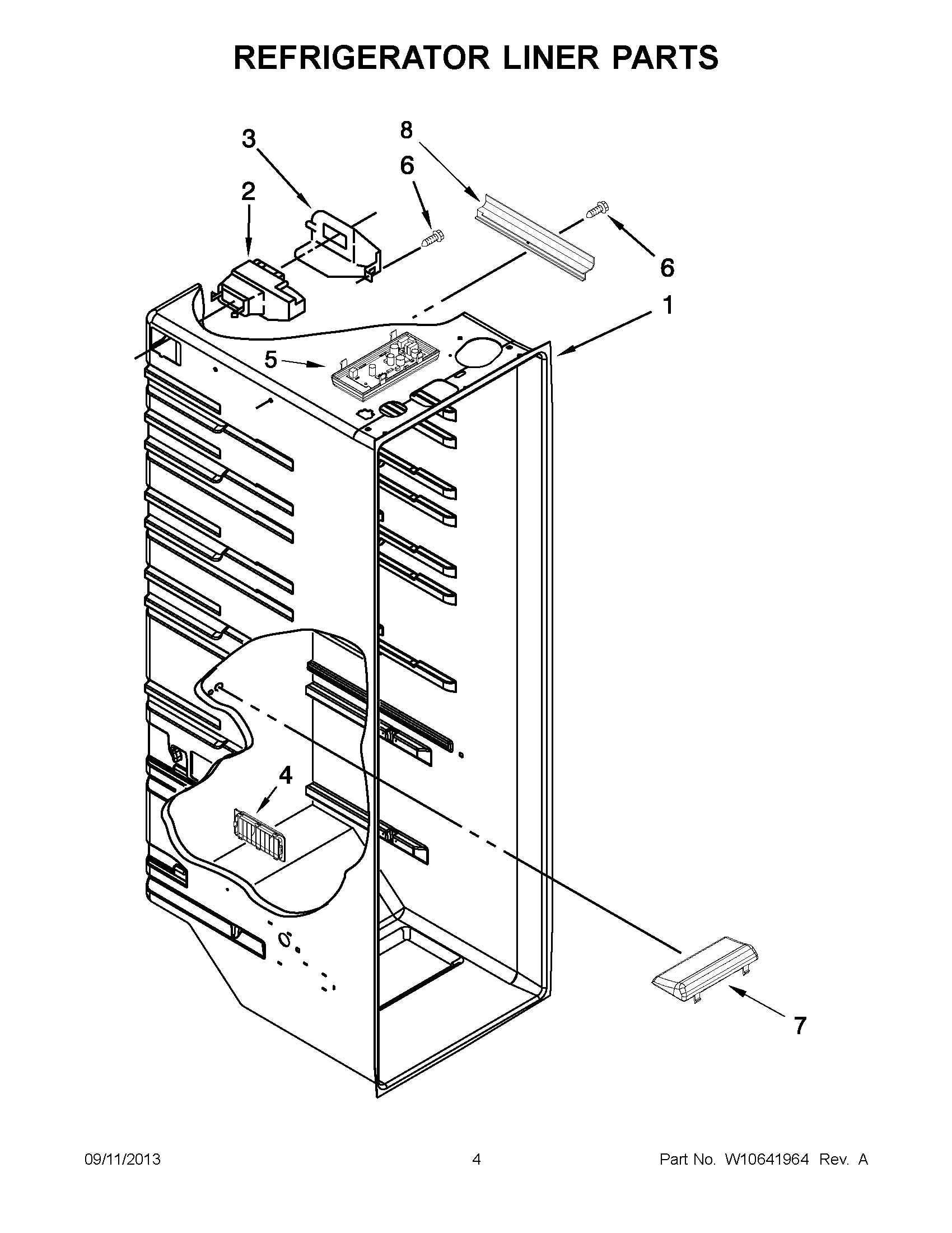 REFRIGERATOR LINER PARTS

8
3
6
2
6
1
5
4
7

09/11/2013

4

Part No. W10641964 Rev. A