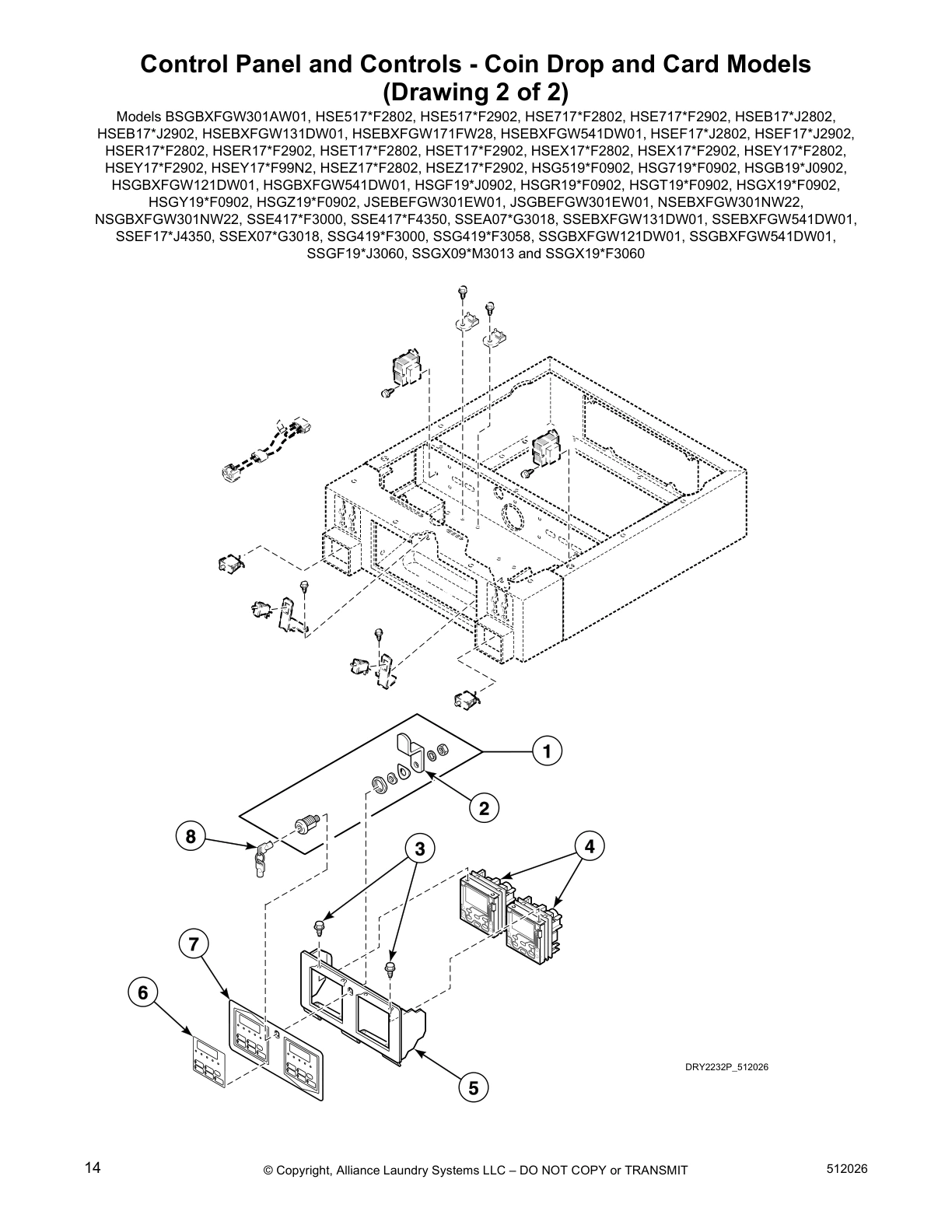 Control Panel and Controls - Coin Drop and Card Models
(Drawing 2 of 2)

Models BSGBXFGW301AW01, HSE517*F2802, HSE517*F2902, HSE717*F2802, HSE717*F2902, HSEB17*J2802, HSEB17*J2902, HSEBXFGW131DW01, HSEBXFGW171FW28, HSEBXFGW541DW01, HSEF17*J2802, HSEF17*J2902, HSER17*F2802, HSER17*F2902, HSET17*F2802, HSET17*F2902, HSEX17*F2802, HSEX17*F2902, HSEY17*F2802, HSEY17*F2902, HSEY17*F99N2, HSEZ17*F2802, HSEZ17*F2902, HSG519*F0902, HSG719*F0902, HSGB19*J0902, HSGBXFGW121DW01, HSGBXFGW541DW01, HSGF19*J0902, HSGR19*F0902, HSGT19*F0902, HSGX19*F0902, HSGY19*F0902, HSGZ19*F0902, JSEBEFGW301EW01, JSGBEFGW301EW01, NSEBXFGW301NW22, NSGBXFGW301NW22, SSE417*F3000, SSE417*F4350, SSEA07*G3018, SSEBXFGW131DW01, SSEBXFGW541DW01, SSEF17*J4350, SSEX07*G3018, SSG419*F3000, SSG419*F3058, SSGBXFGW121DW01, SSGBXFGW541DW01, SSGF19*J3060, SSGX09*M3013 and SSGX19*F3060

1
2
8
3
4
7
6
5

DRY2232P_512026

14
© Copyright, Alliance Laundry Systems LLC – DO NOT COPY or TRANSMIT
512026