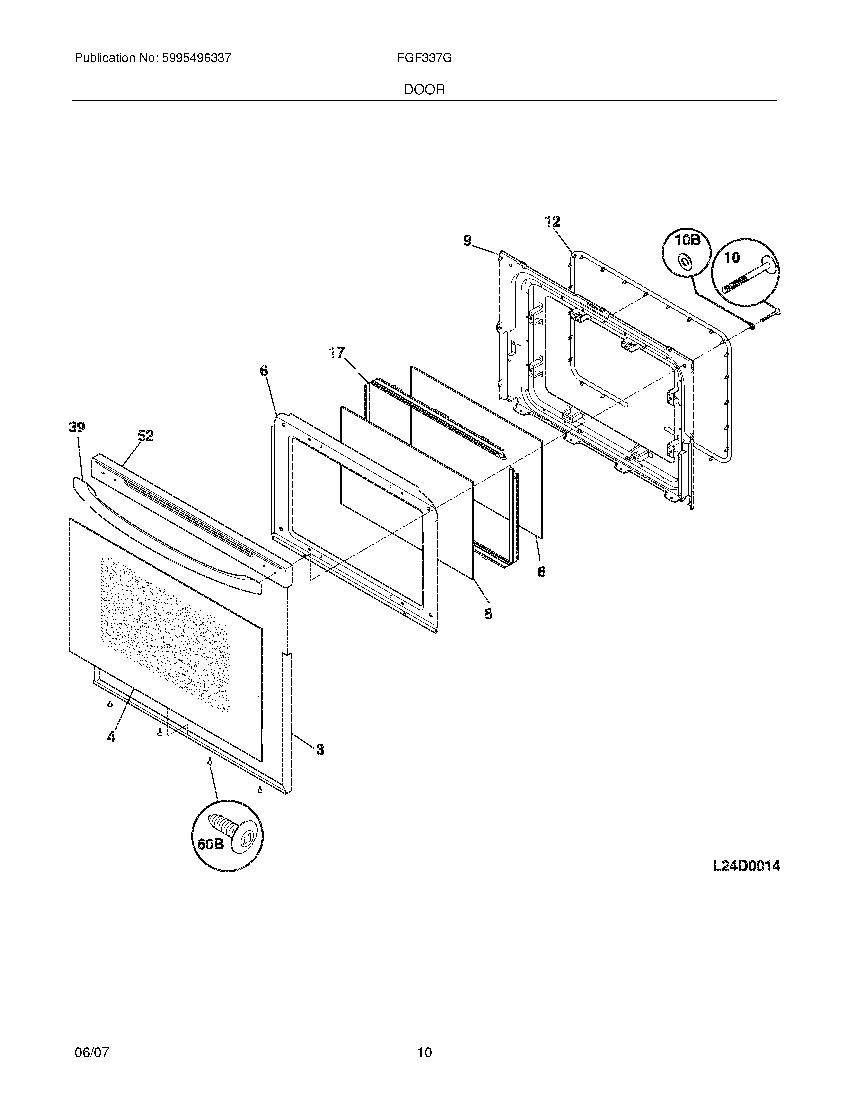 Publication No: 5995496337

FGF337G

DOOR

12

9

10B

10

17

6

39

52

8

8

4

3

60B

L24D0014

06/07

10