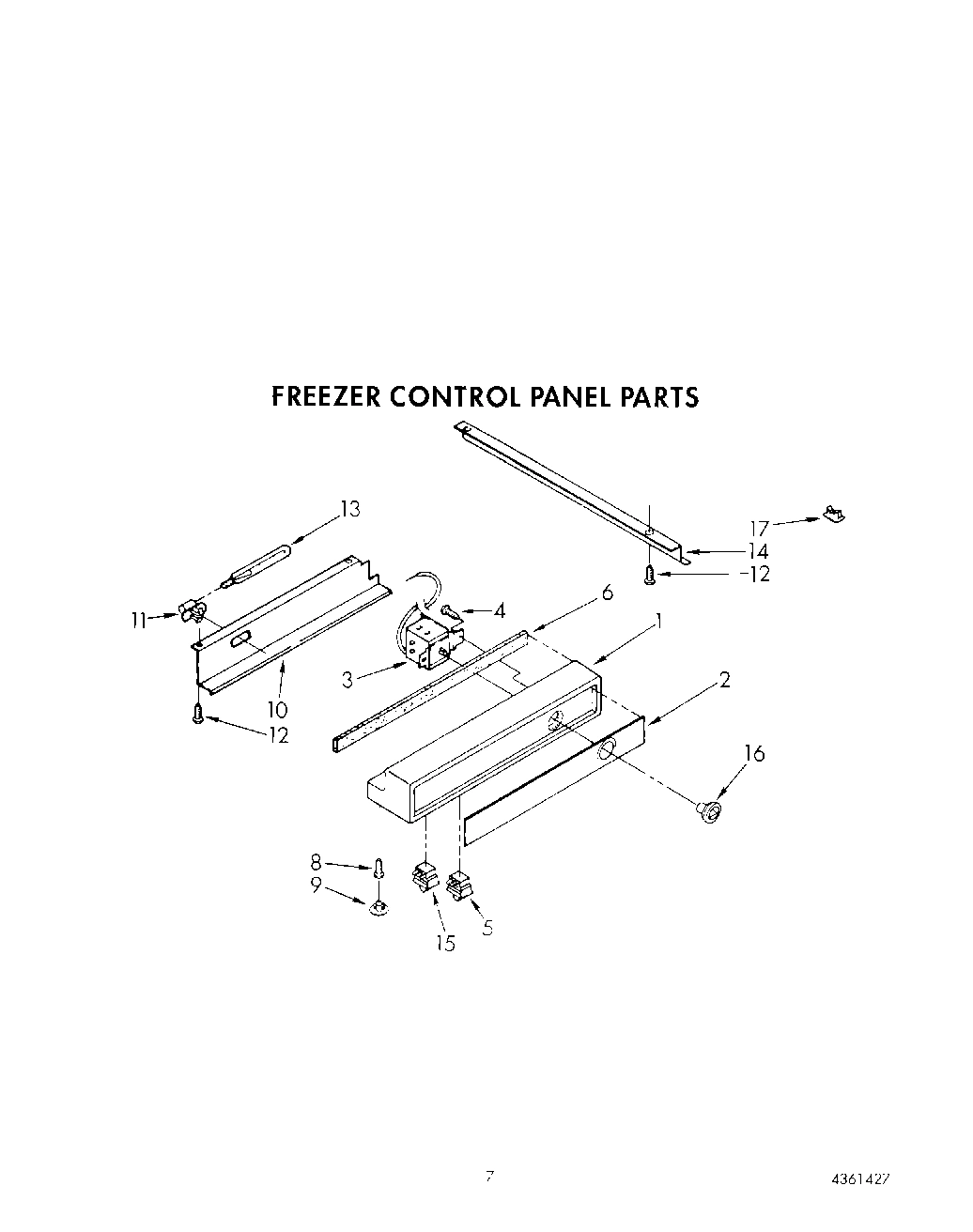 FREEZER CONTROL PANEL PARTS

13

17

14

12

11

4

6

1

3

10

2

12

16

8

9

15

5

7

4361427