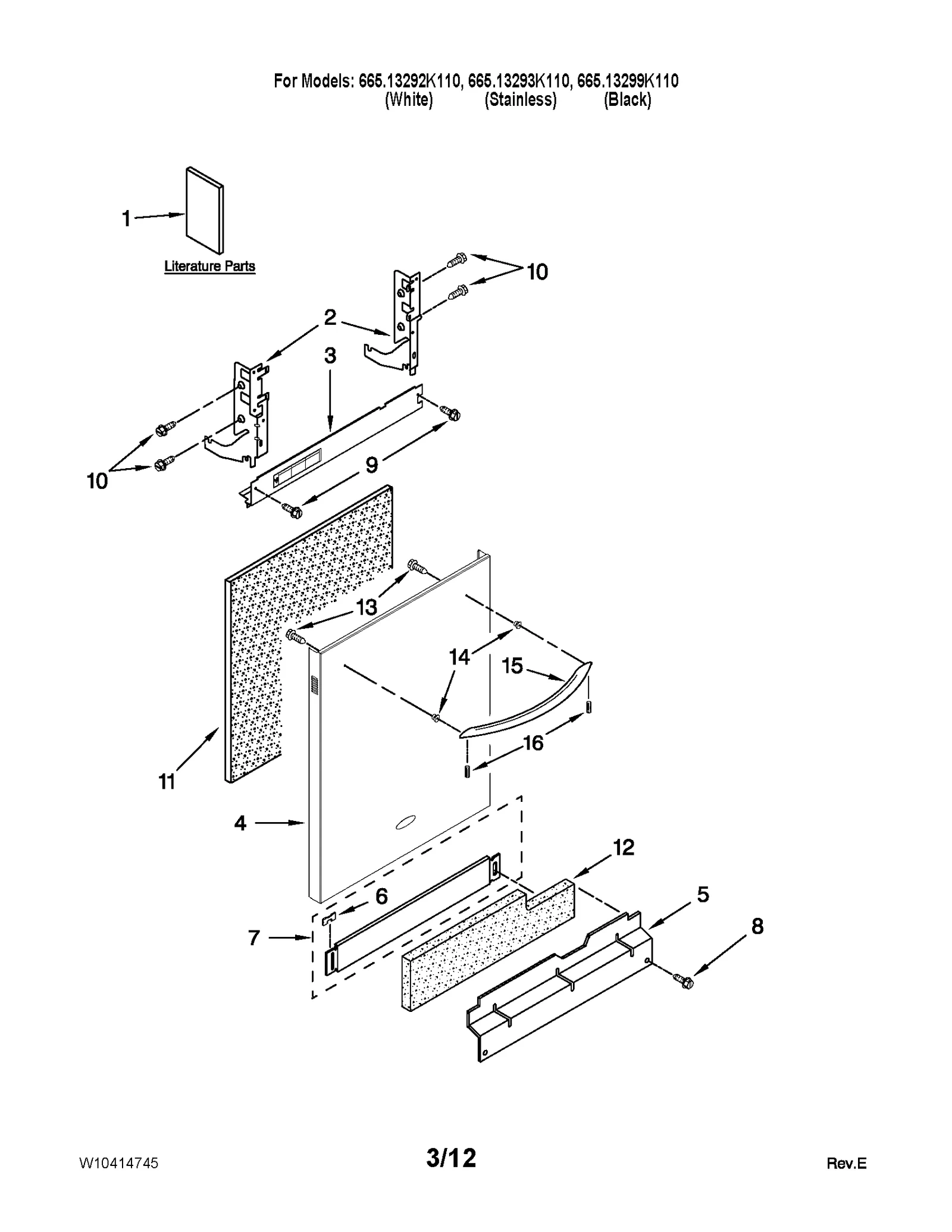 For Models: 665.13292K110, 665.13293K110, 665.13299K110
(White) (Stainless) (Black)

1

Literature Parts

10

2

3

10

9

13

14

15

16

11

4

12

6

5

7

8

W10414745

3/12

Rev.E