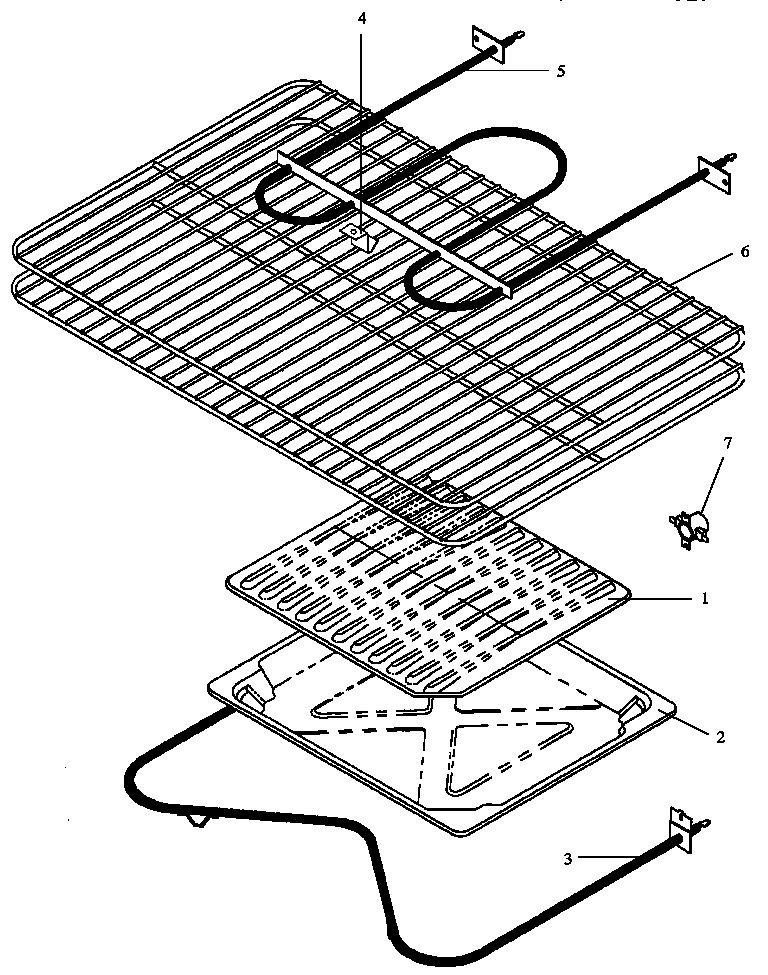 4
5
6
7
1
2
3