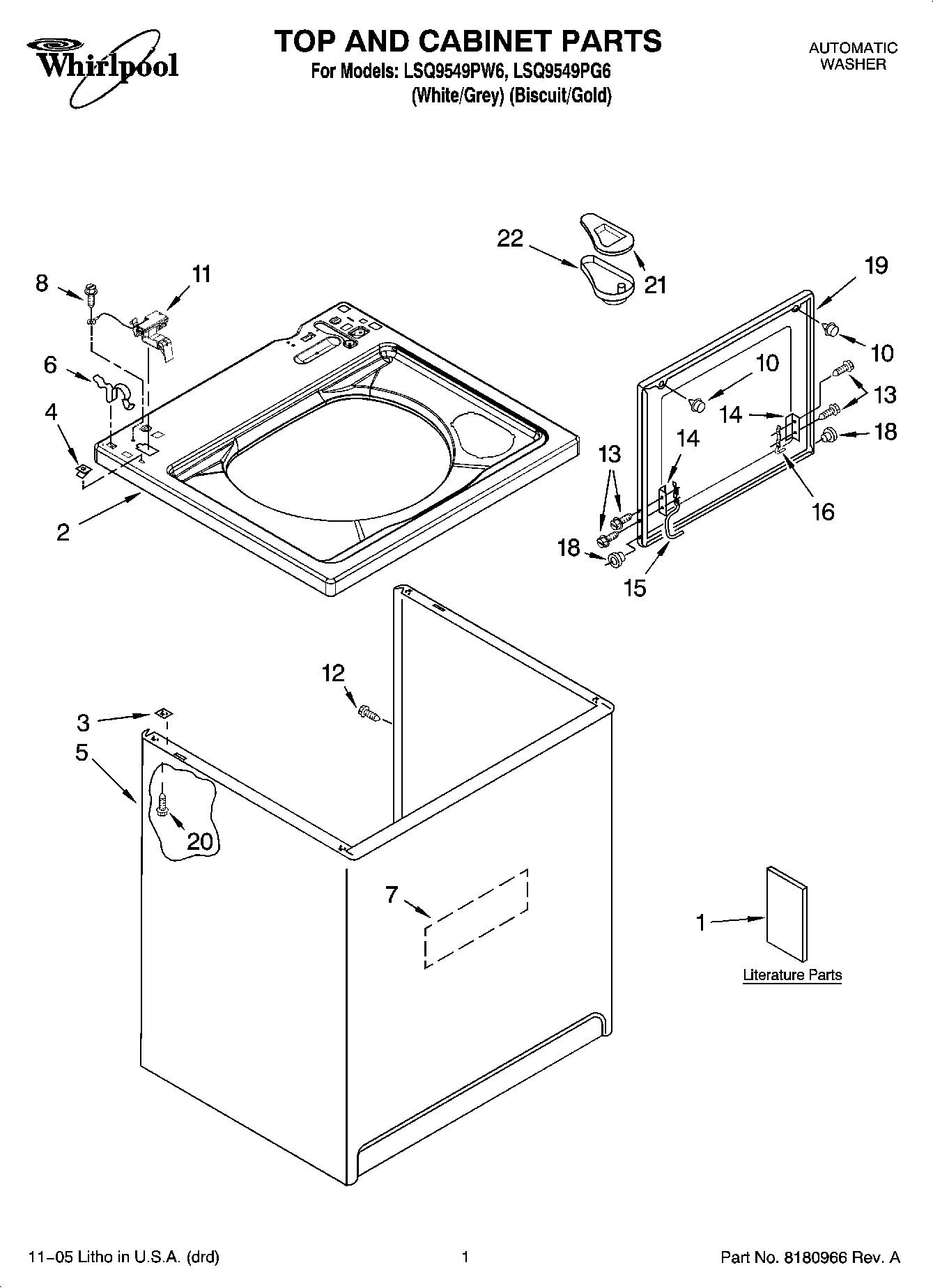 Whirlpool

TOP AND CABINET PARTS
For Models: LSQ9549PW6, LSQ9549PG6
(White/Grey) (Biscuit/Gold)

AUTOMATIC
WASHER

22
21
19
8
11
10
6
10
13
4
14
18
14
13
16
2
18
15
12
3
5
20
7
1

Literature Parts

11–05 Litho in U.S.A. (drd)

1

Part No. 8180966 Rev. A