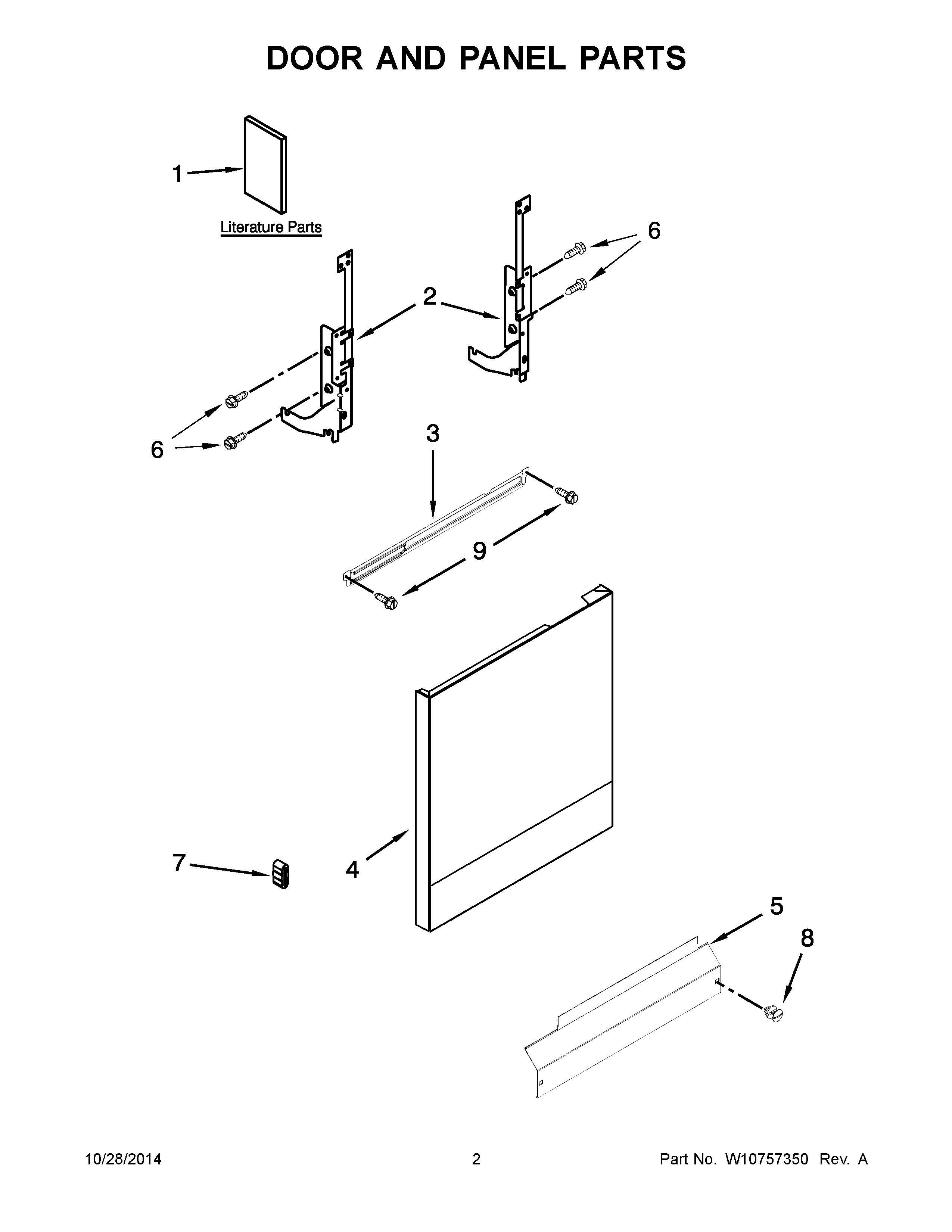 DOOR AND PANEL PARTS

1

Literature Parts

6

2

6

3

9

7

4

5

8

10/28/2014 2 Part No. W10757350 Rev. A