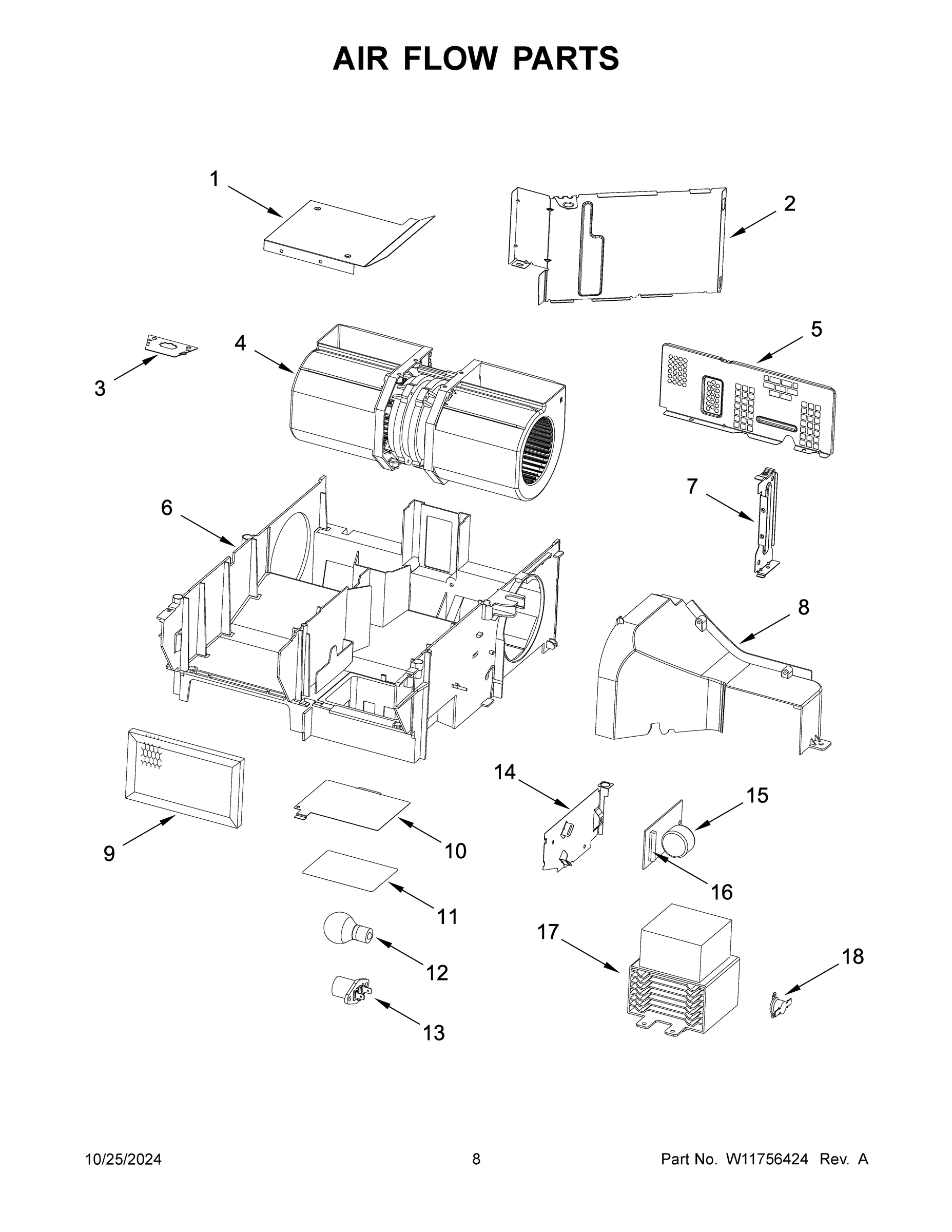 AIR FLOW PARTS

1

2

3

4

5

6

7

8

9

10

11

12

13

14

15

16

17

18

10/25/2024

8

Part No. W11756424 Rev. A